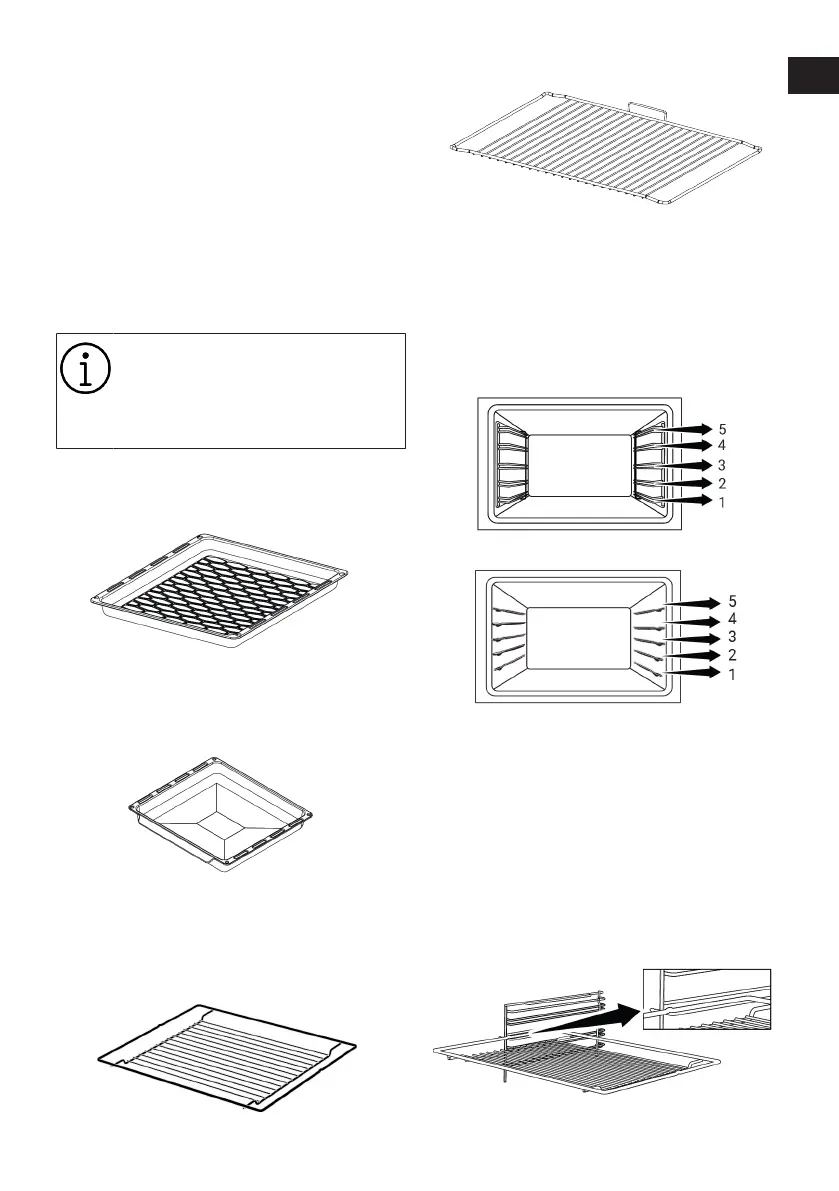 5
4
3
2
1

5
4
3
2
1