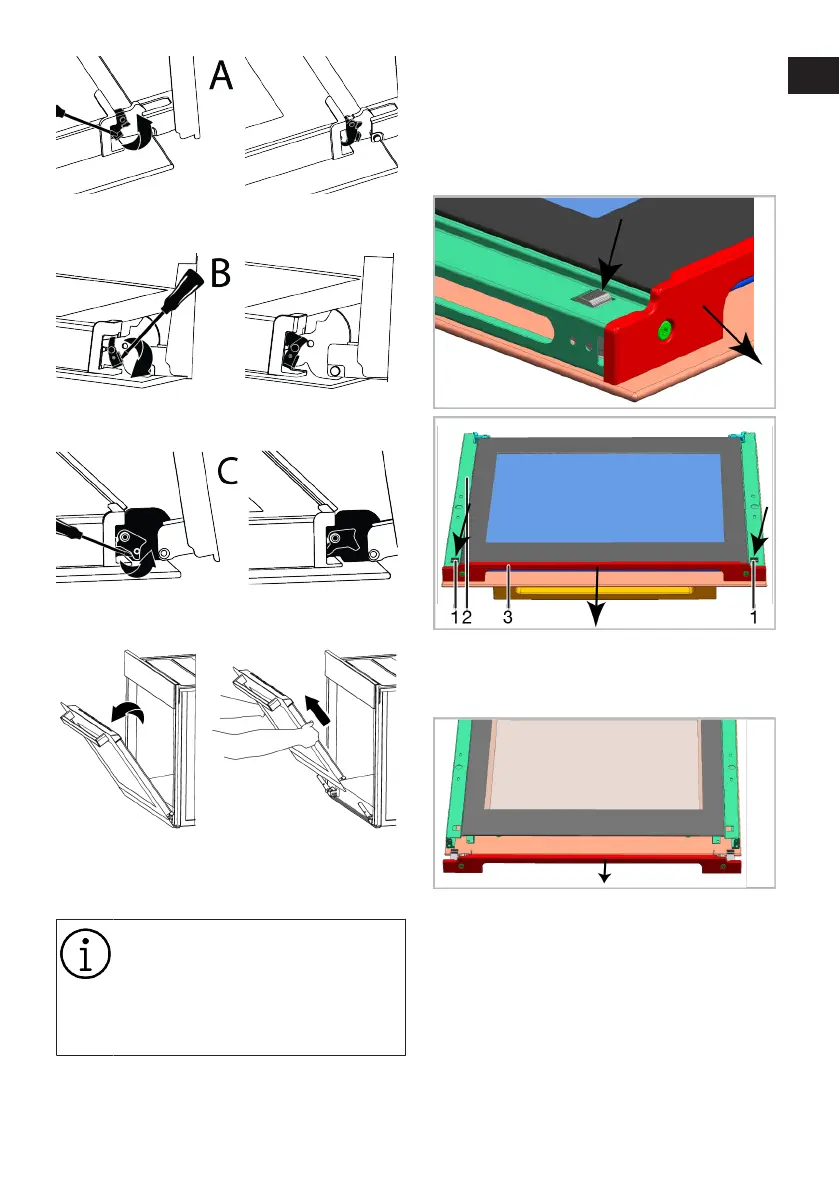 A

B

C

1 2 3 1