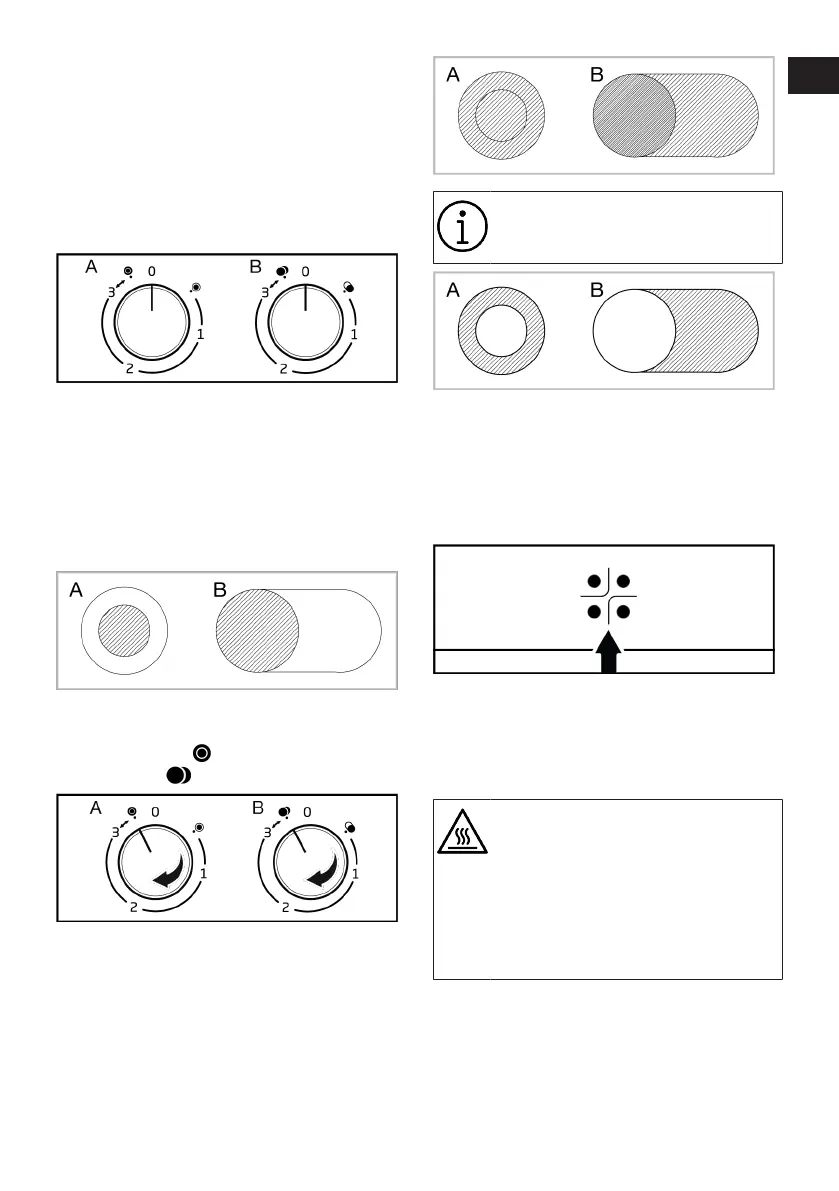 A 0 3 1 2 B 0 3 1 2

A B

A 0 3 1 2 B 0 3 1 2

A B

A B