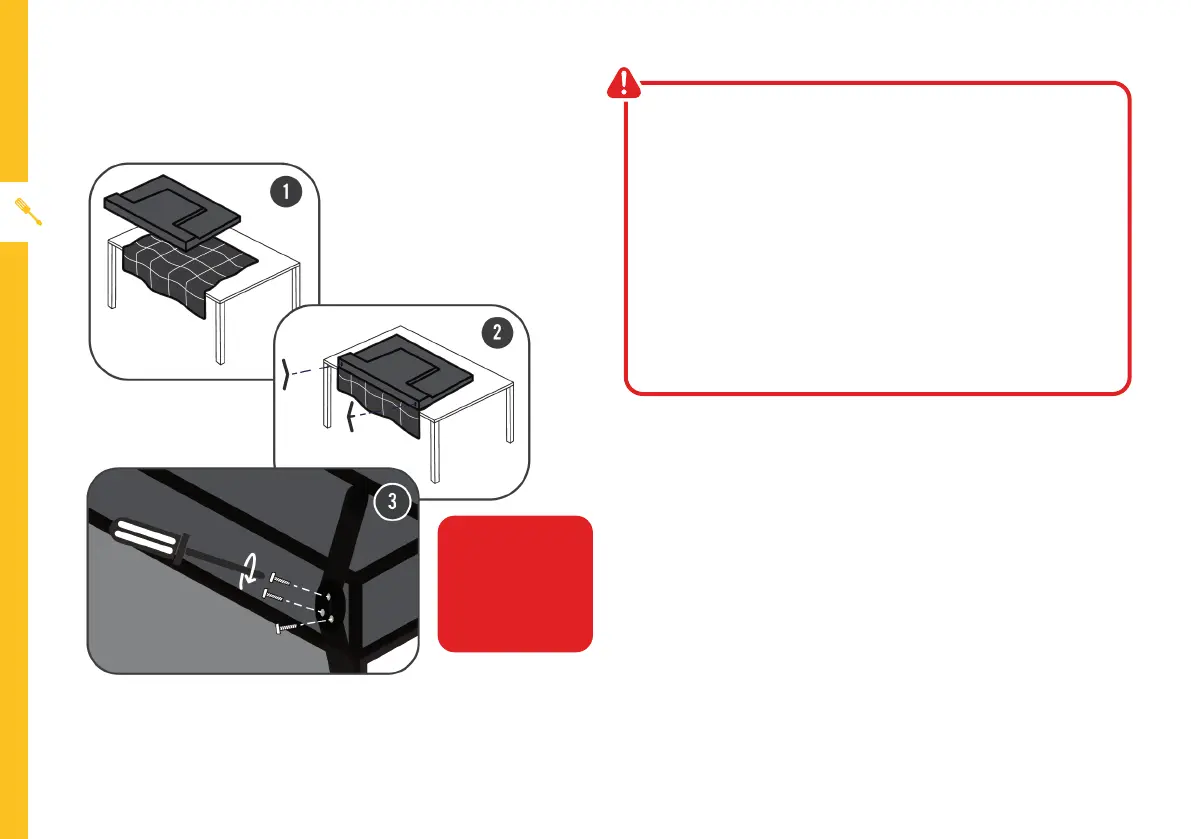 1

2

3