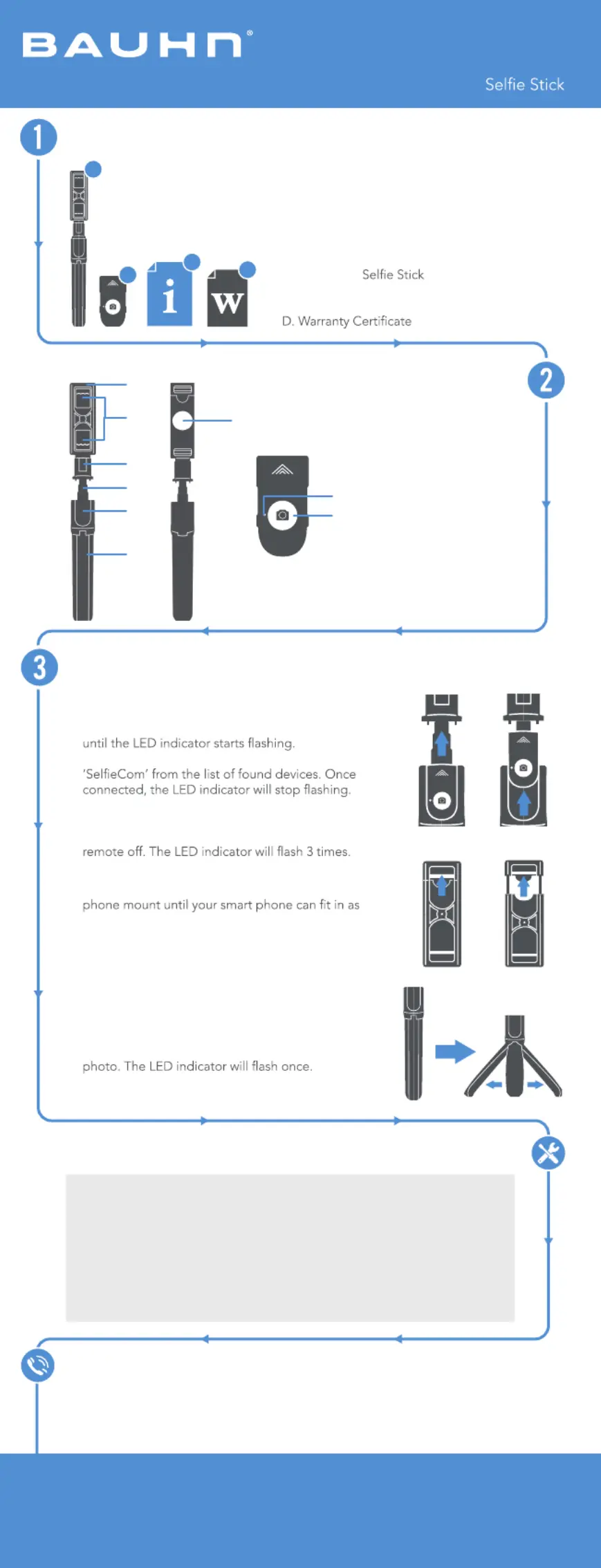 BAUHN®

Selfie Stick

1

i

W

Selfie Stick

D. Warranty Certificate

2

3

until the LED indicator starts flashing.

'SelfieCom' from the list of found devices. Once connected, the LED indicator will stop flashing.

remote off. The LED indicator will flash 3 times.

phone mount until your smart phone can fit in as

photo. The LED indicator will flash once.