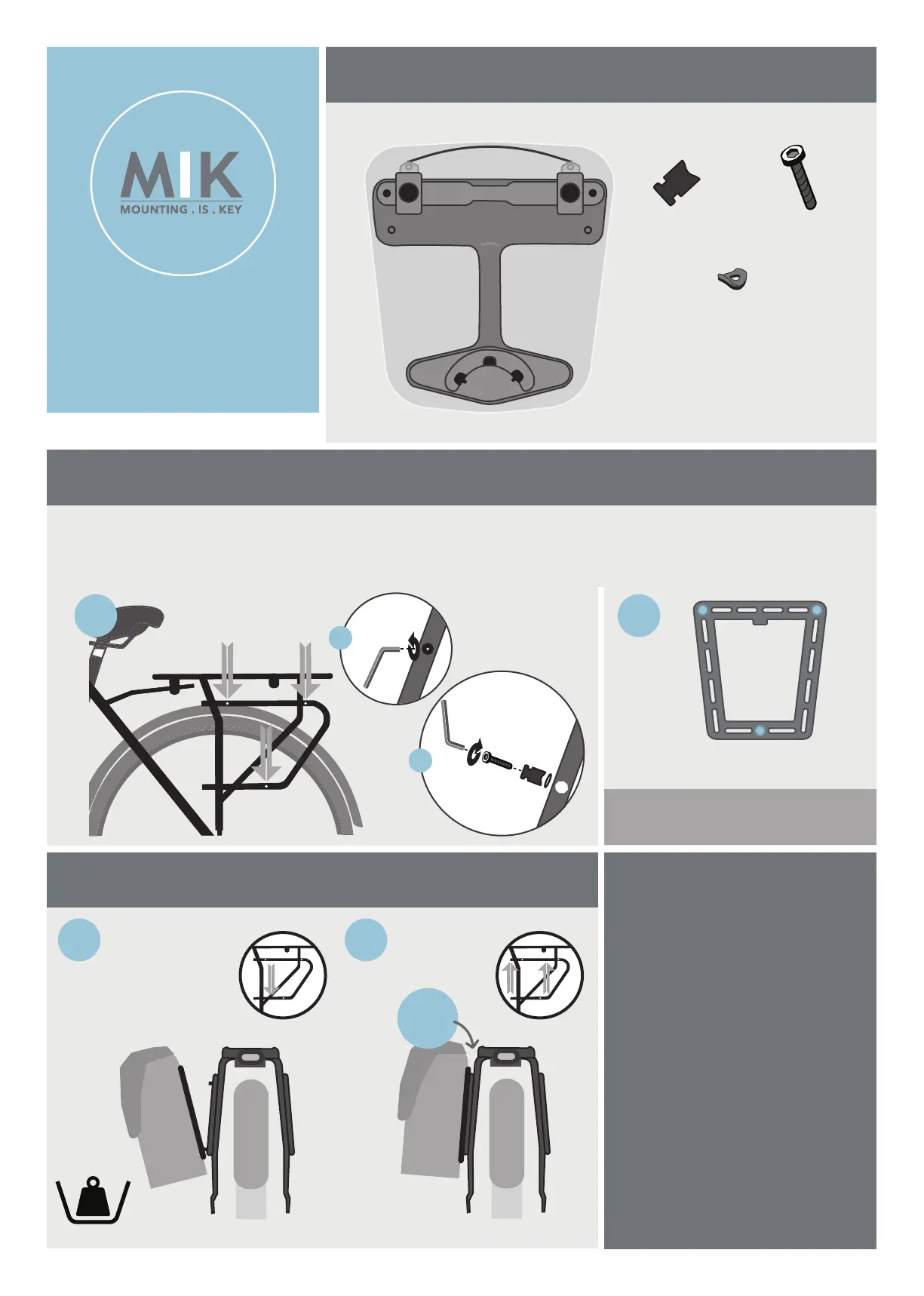 MIK
MOUNTING . IS . KEY