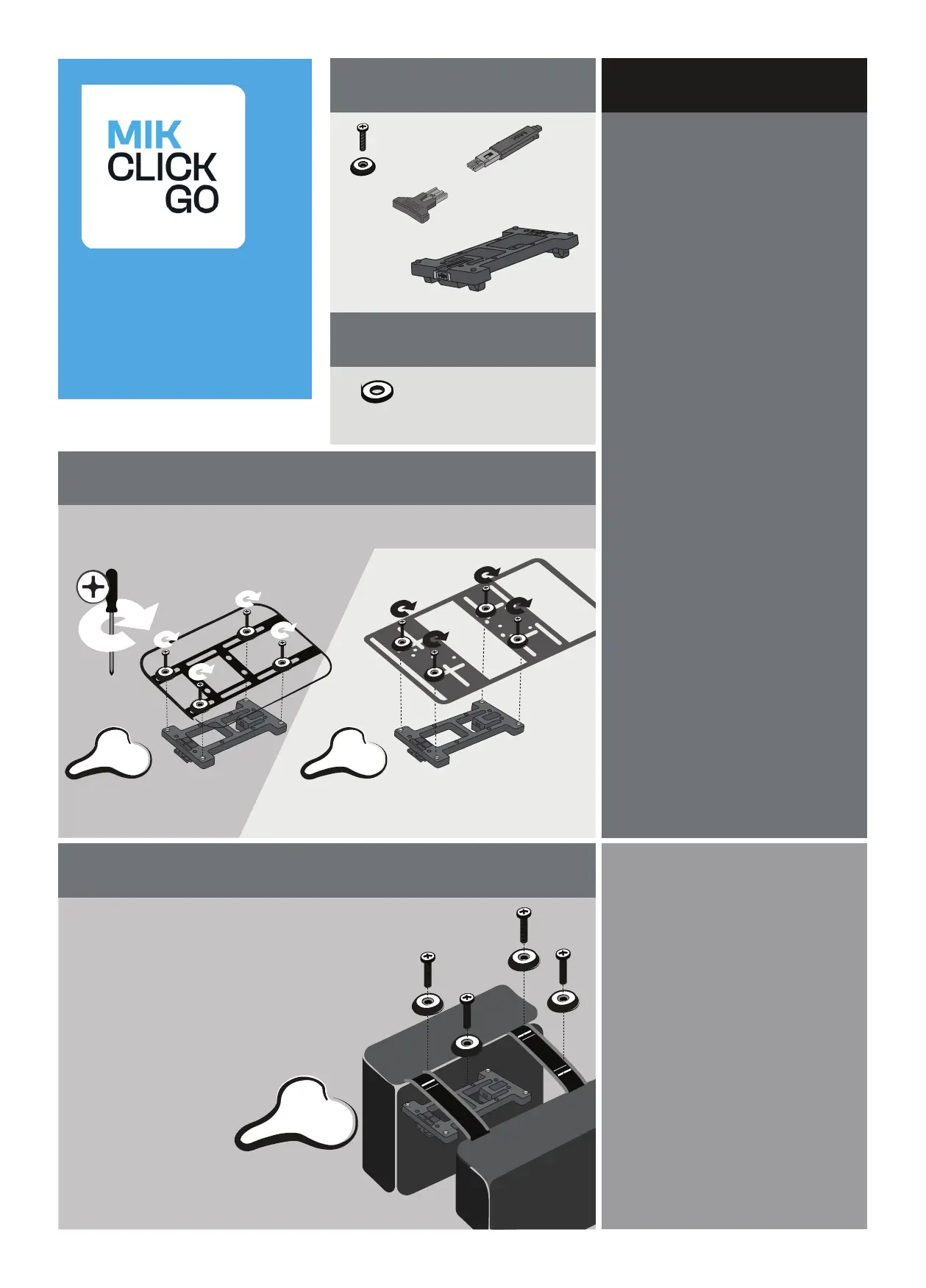 MIK
CLICK
GO