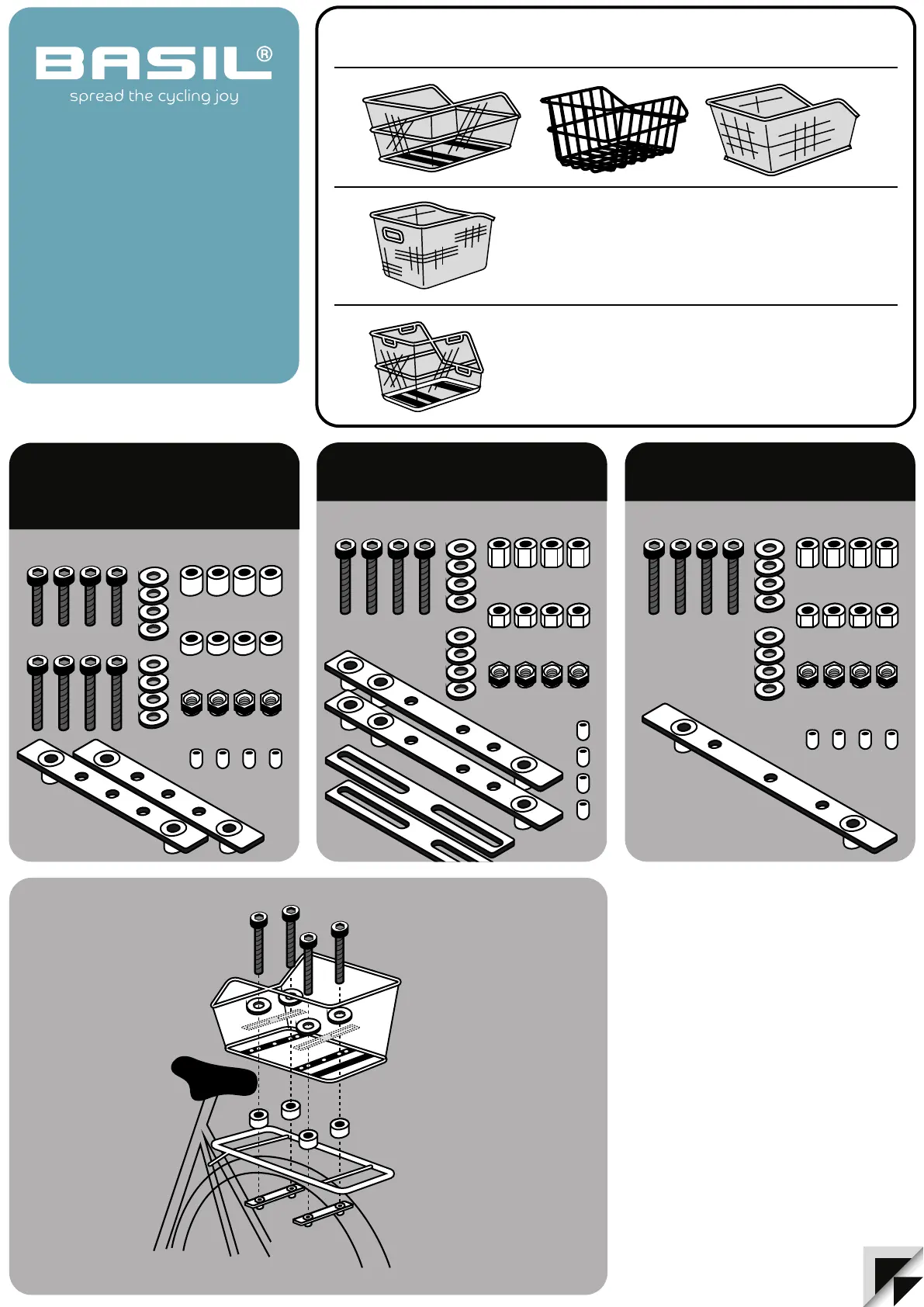 BASIL®
spread the cycling joy