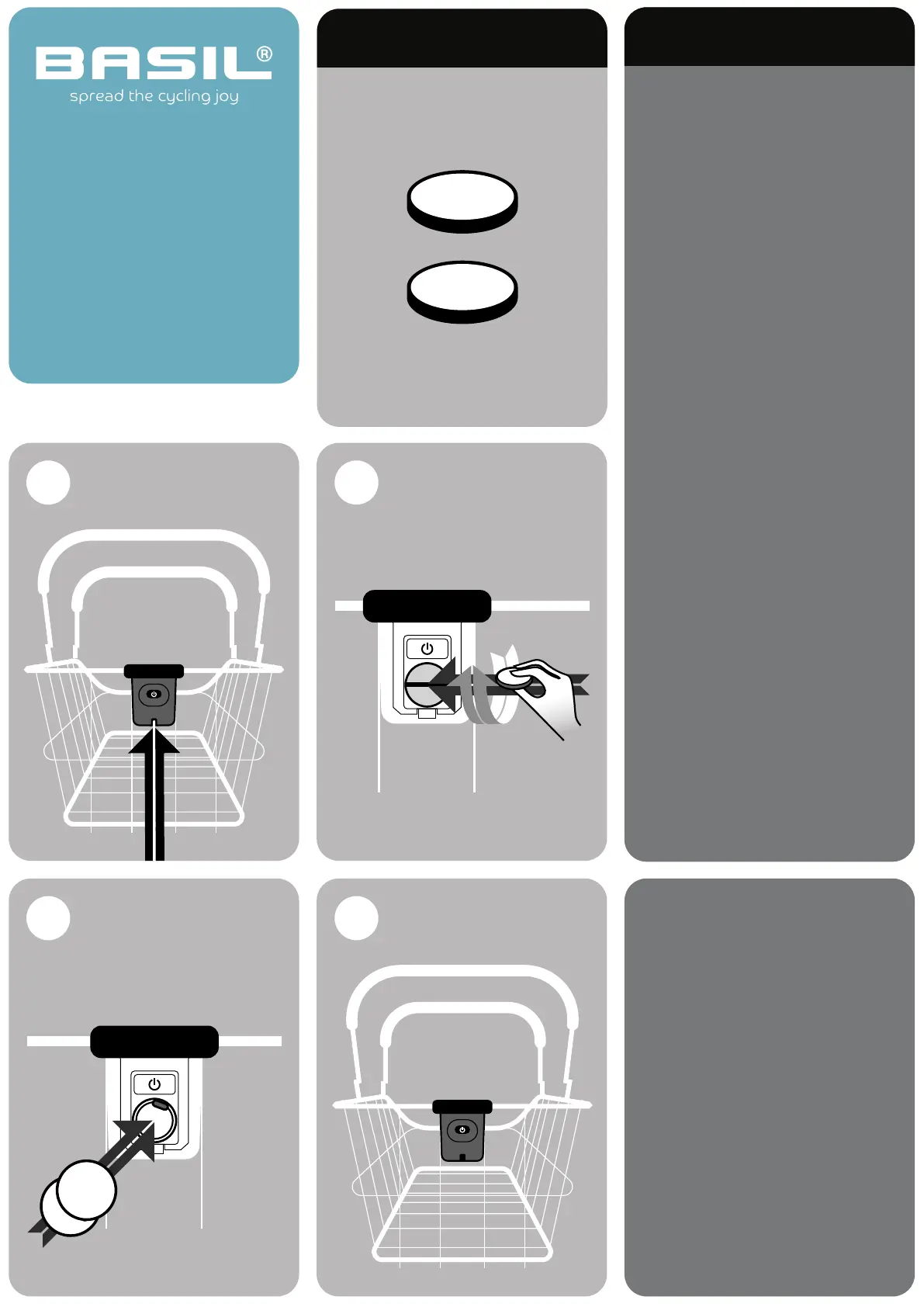 BASIL®
spread the cycling joy