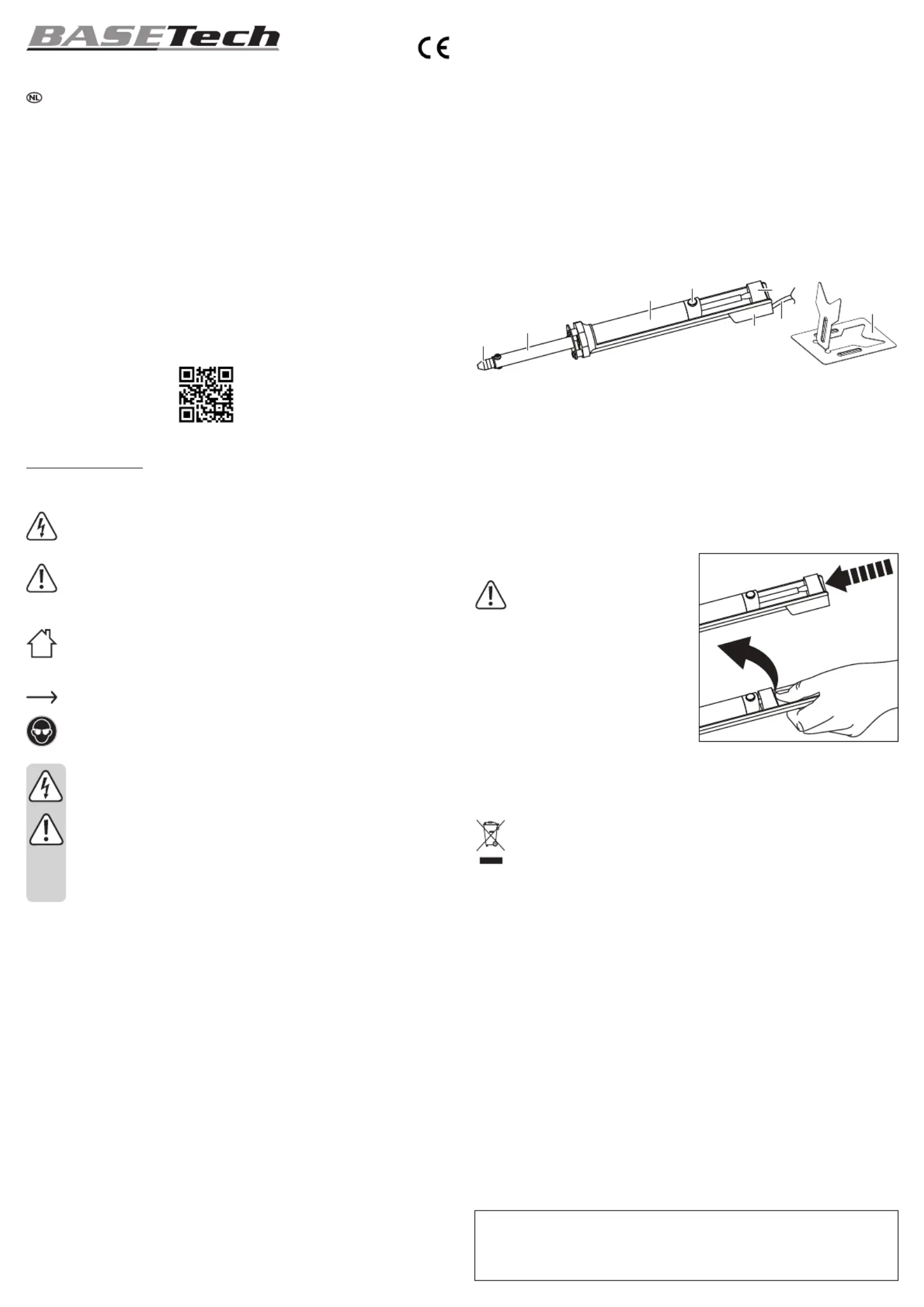 BASETech

CE

NL