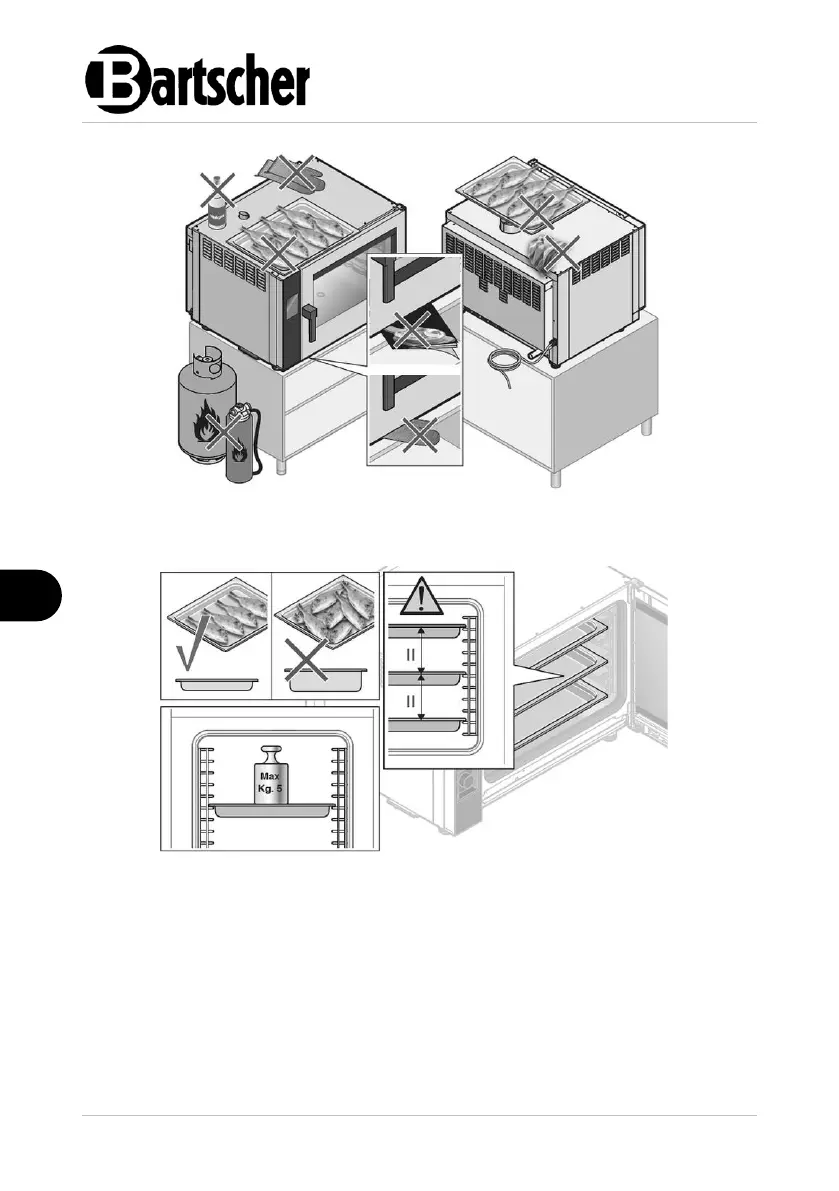 Bartscher

II

II

Max
Kg. 5