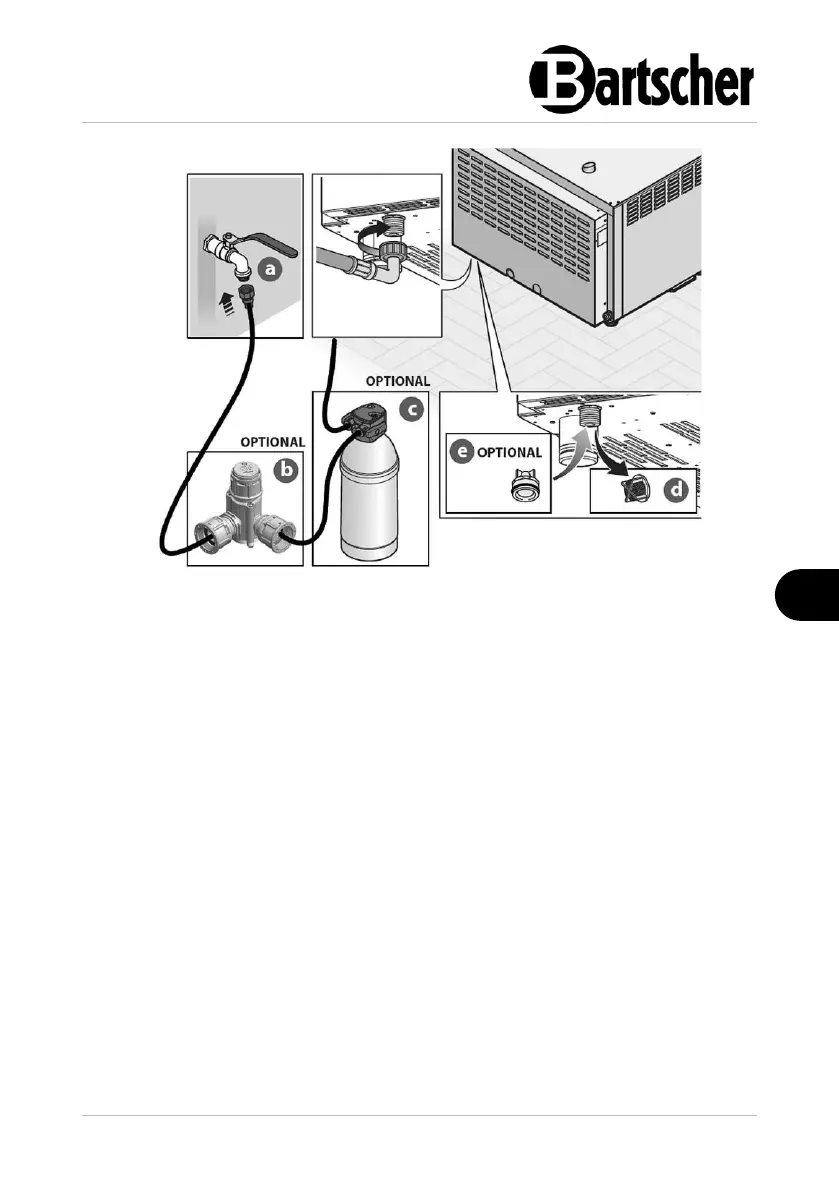 Bartscher

a

OPTIONAL

c

OPTIONAL

b

e OPTIONAL

d