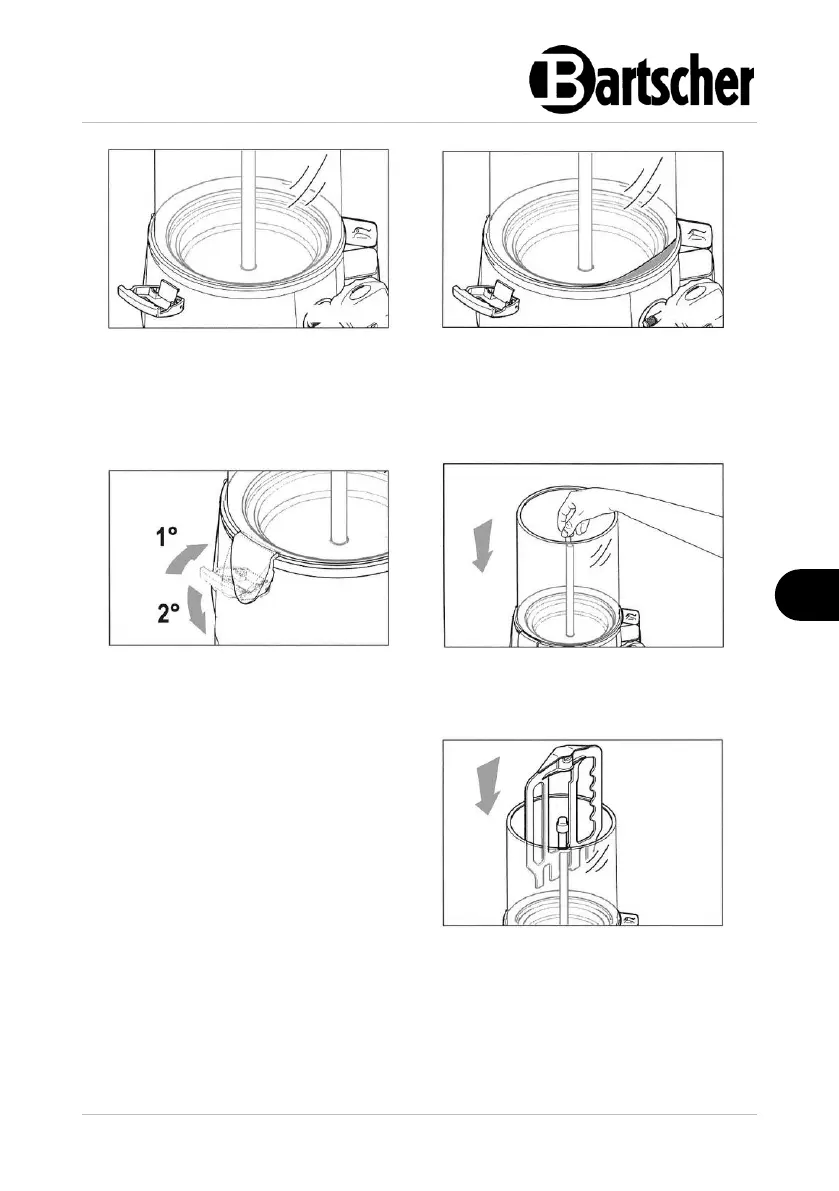 Bartscher

1°

2°