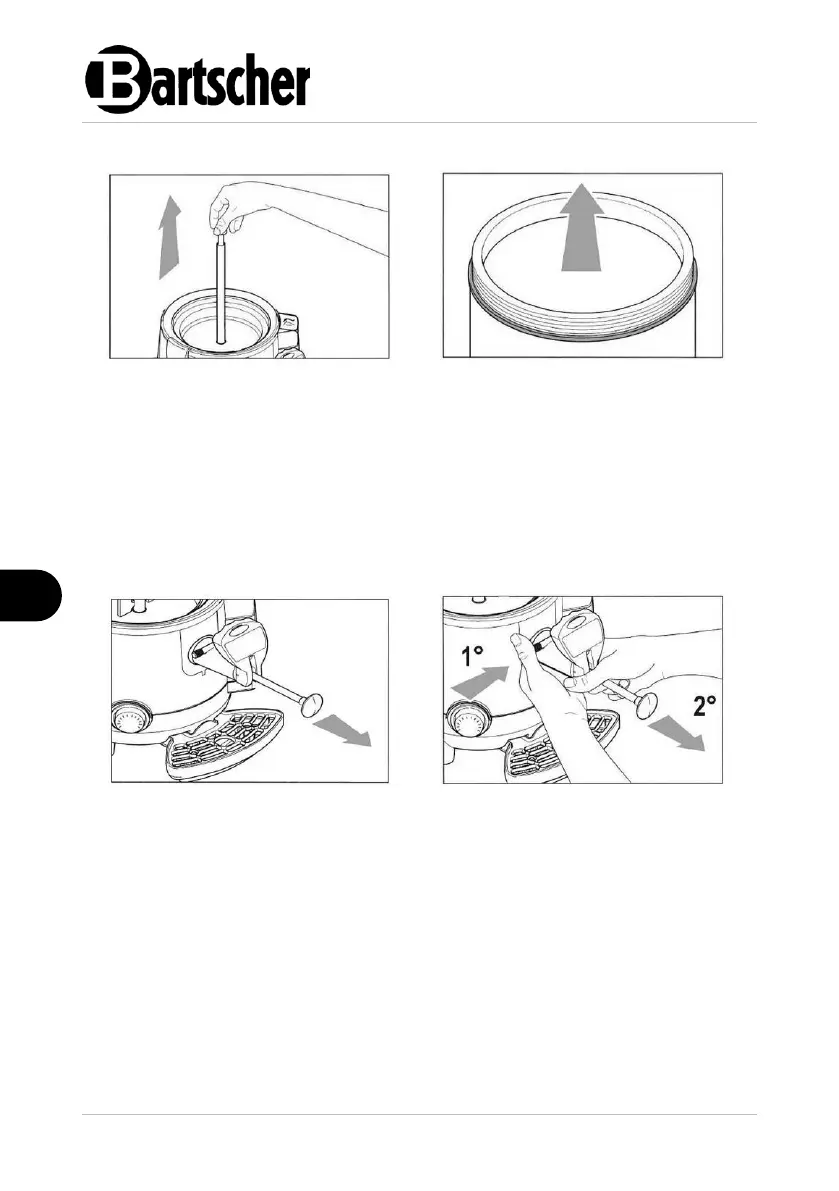 Bartscher

1°

2°