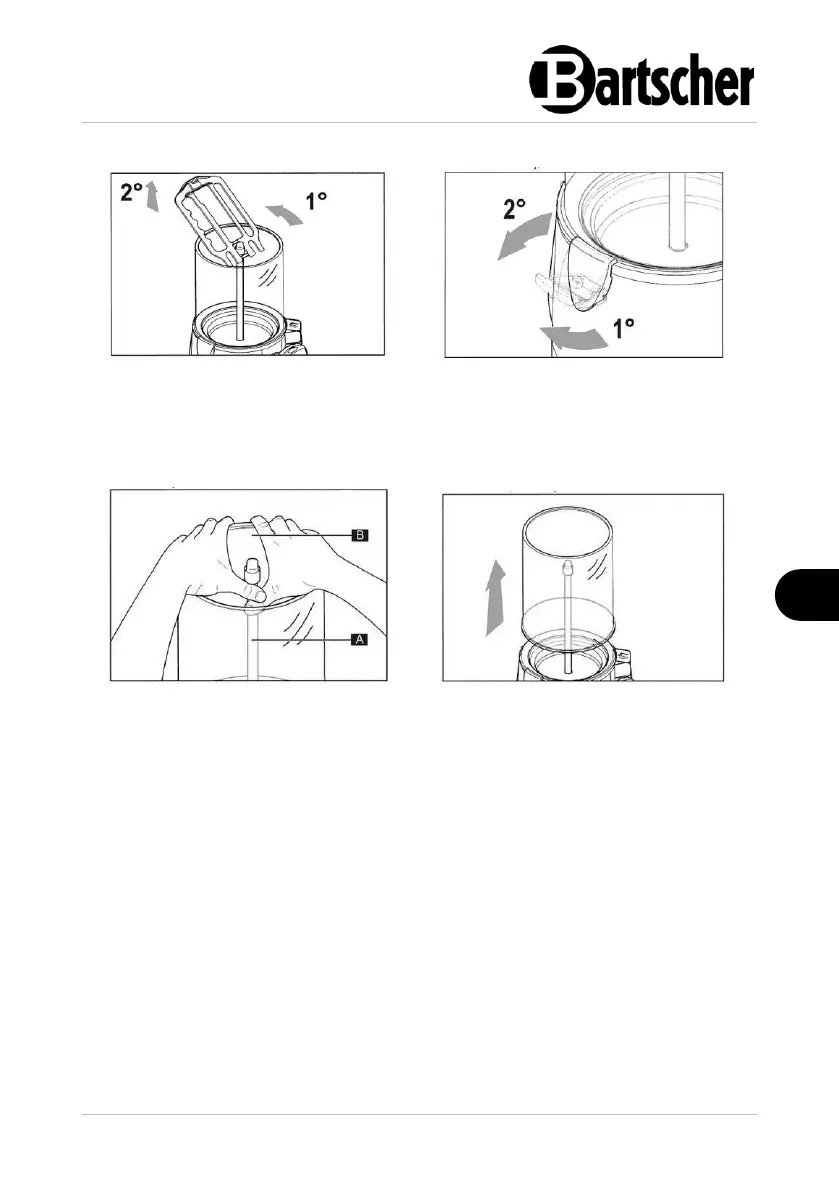 Bartscher

2°

1°

2°

1°

B

A