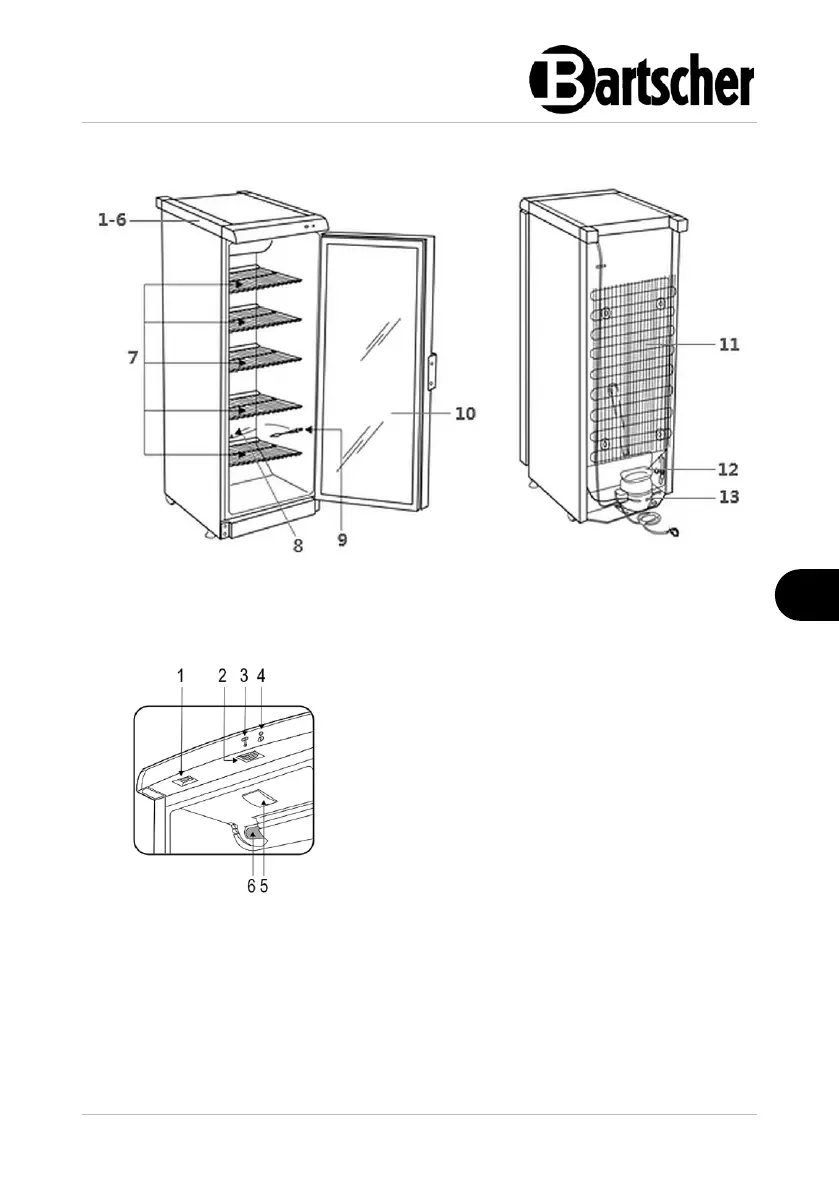 Bartscher

1-6
7
8
9
10
11
12
13

1
2
3
4
6
5