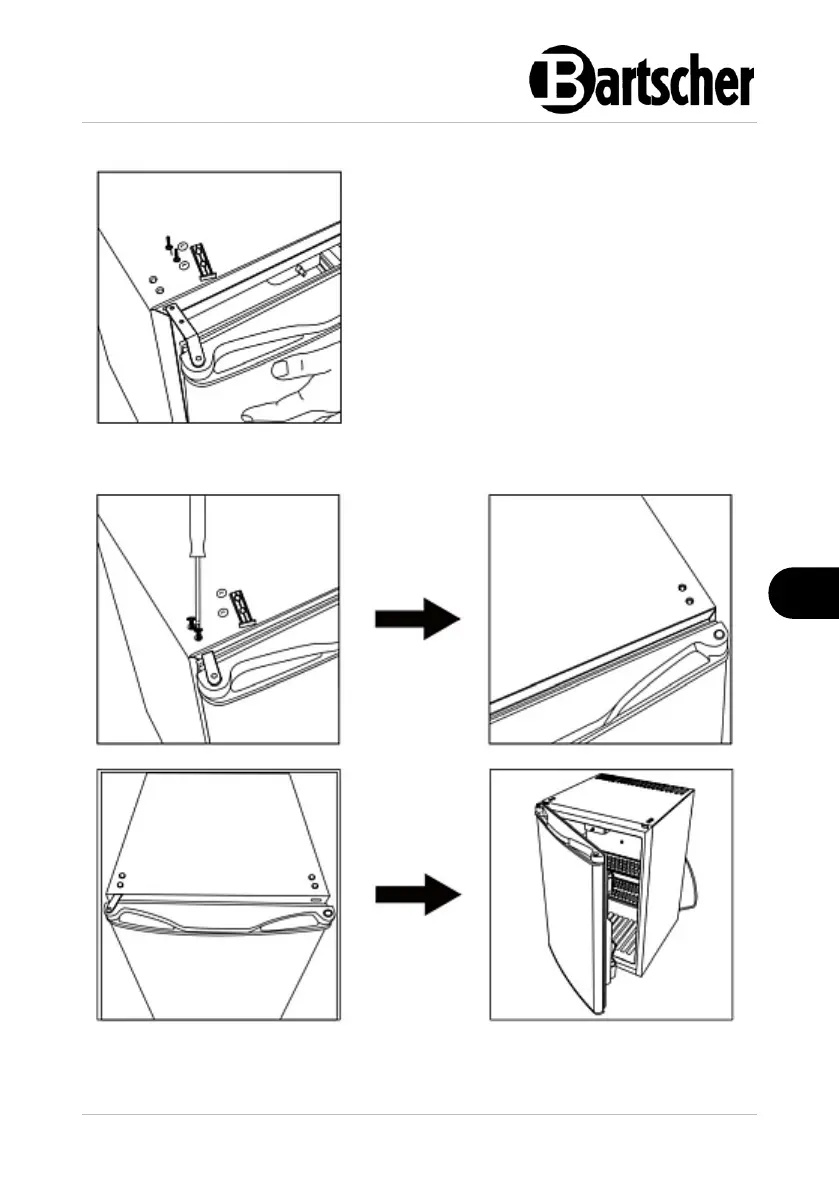 Bartscher