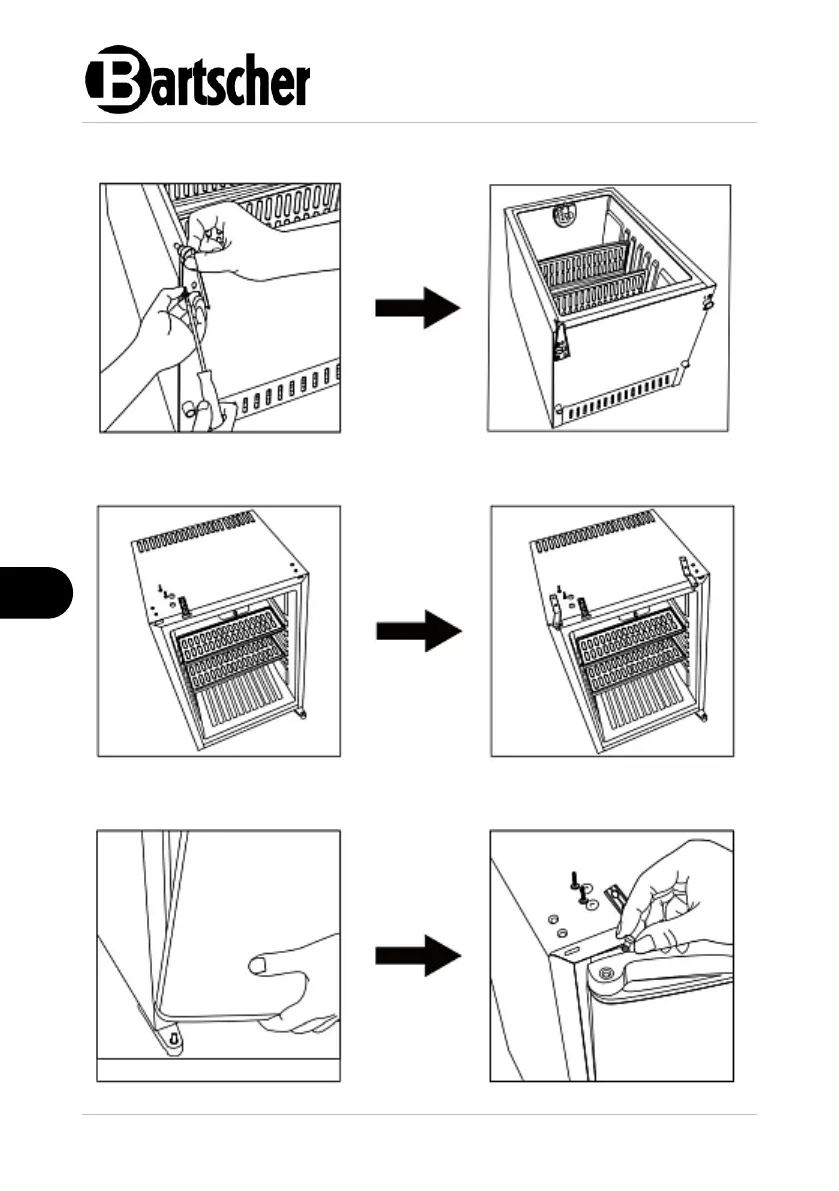 Bartscher