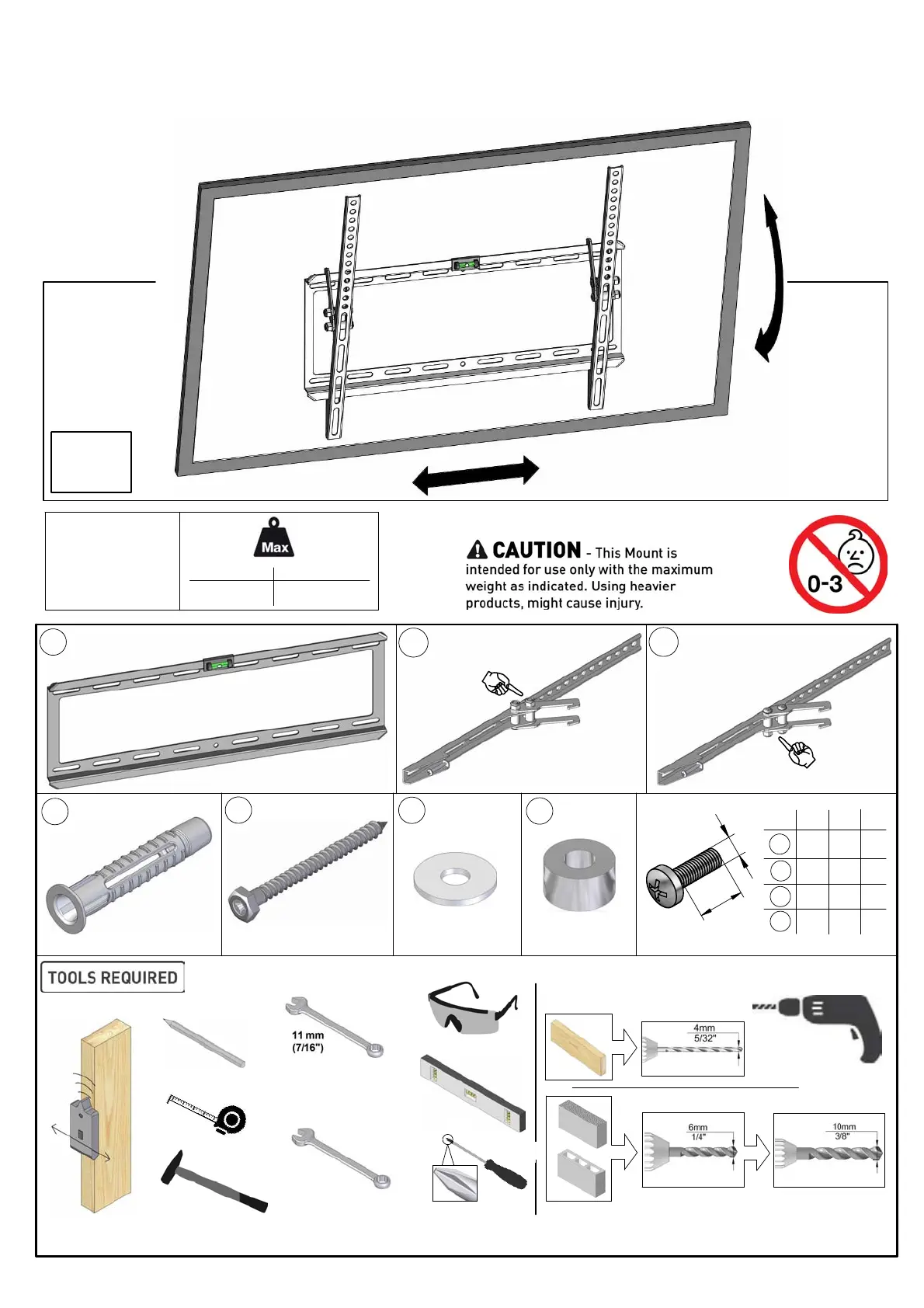 Max

CAUTION - This Mount is intended for use only with the maximum weight as indicated. Using heavier products, might cause injury.

0-3

TOOLS REQUIRED

11 mm
(7/16")

4mm
5/32"

6mm
1/4"

10mm
3/8"