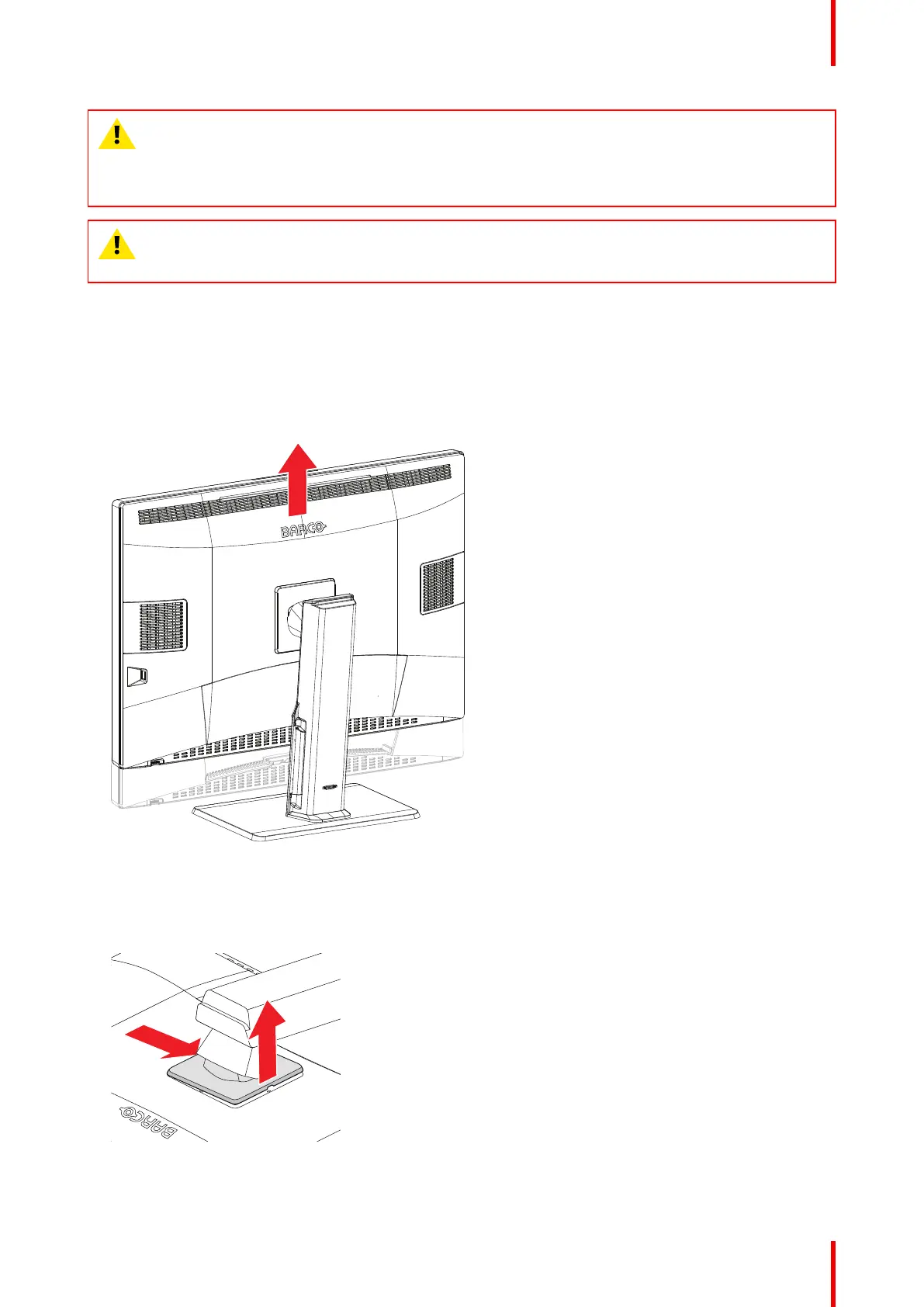 BARCO

BARCO