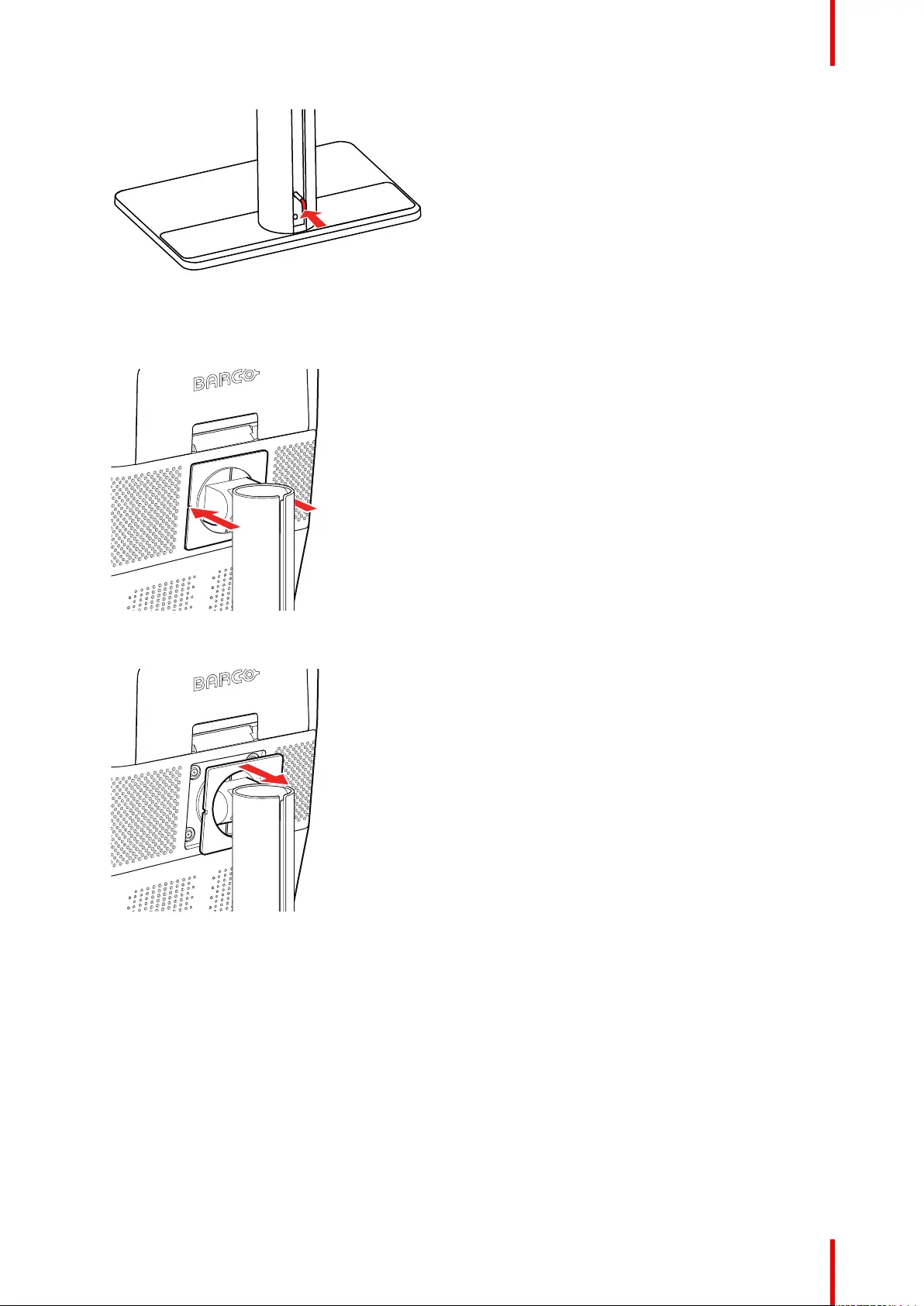 BARCO

BARCO