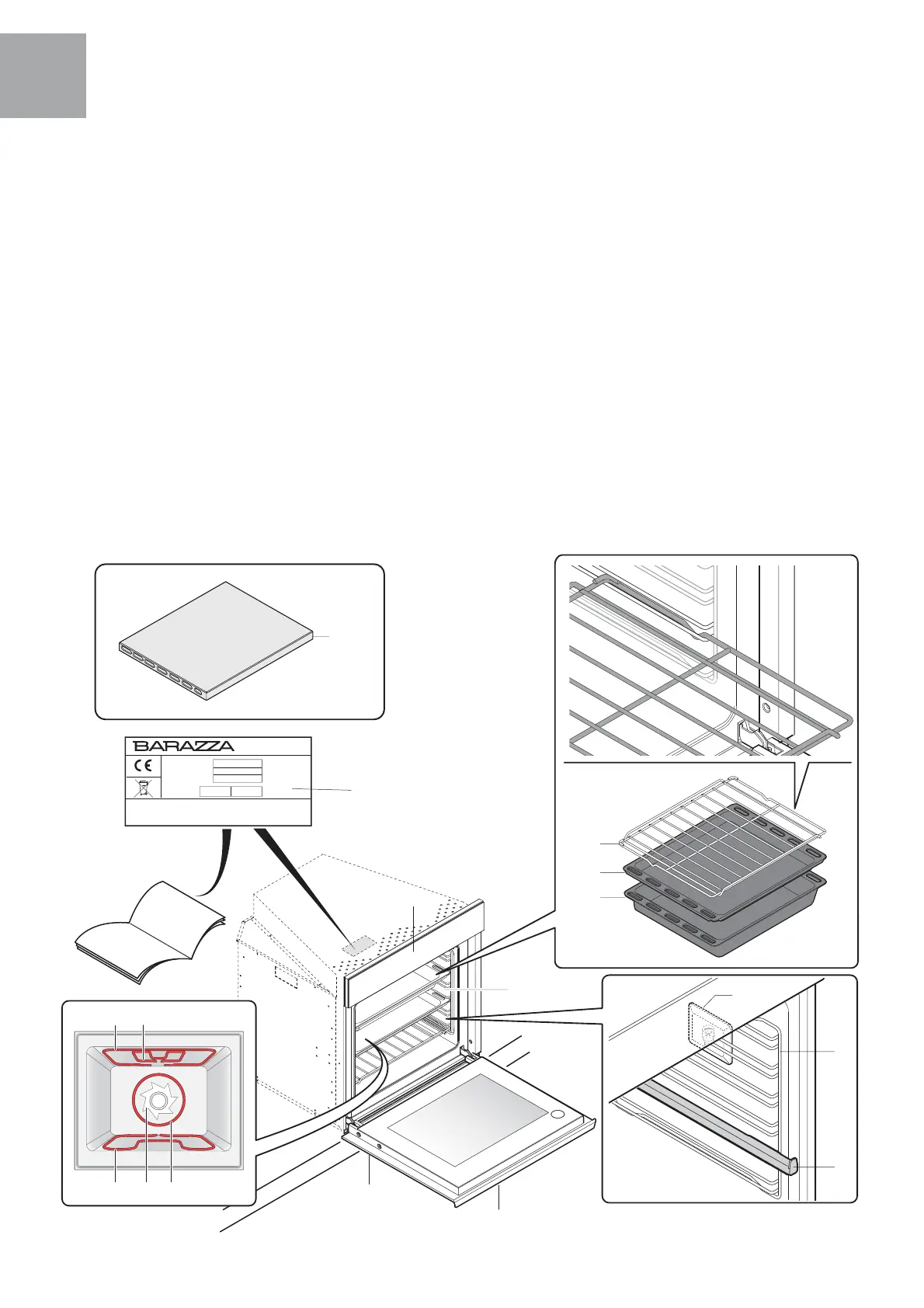 BARAZZA

CE