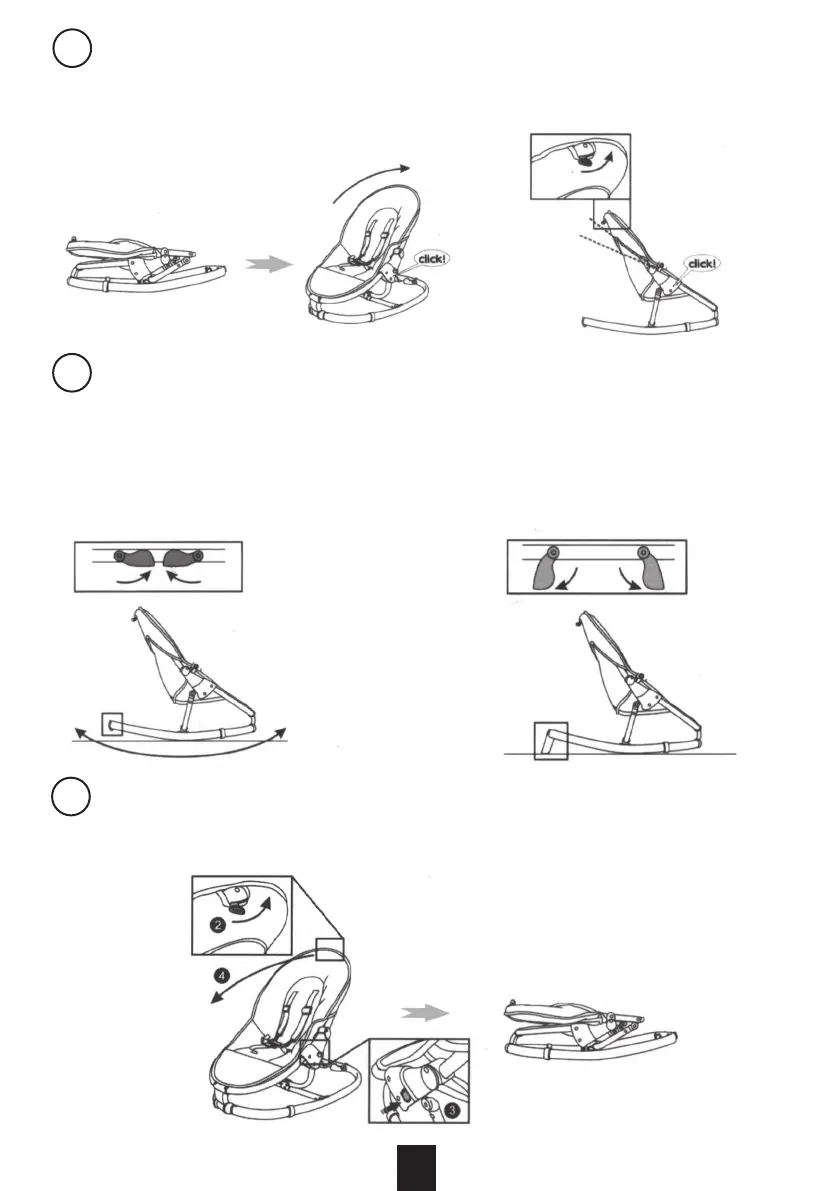 click!

click!

2

4

3