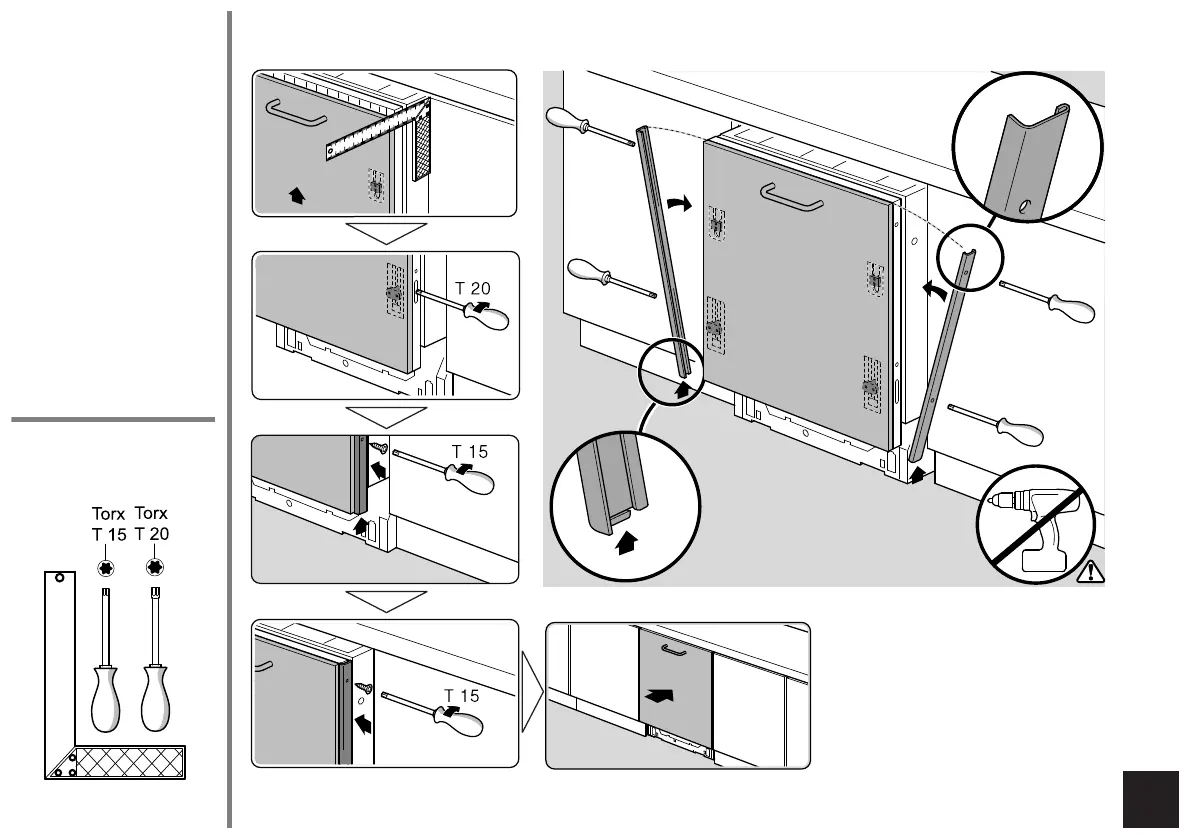 Torx T 15
Torx T 20

T 20

T 15

T 15