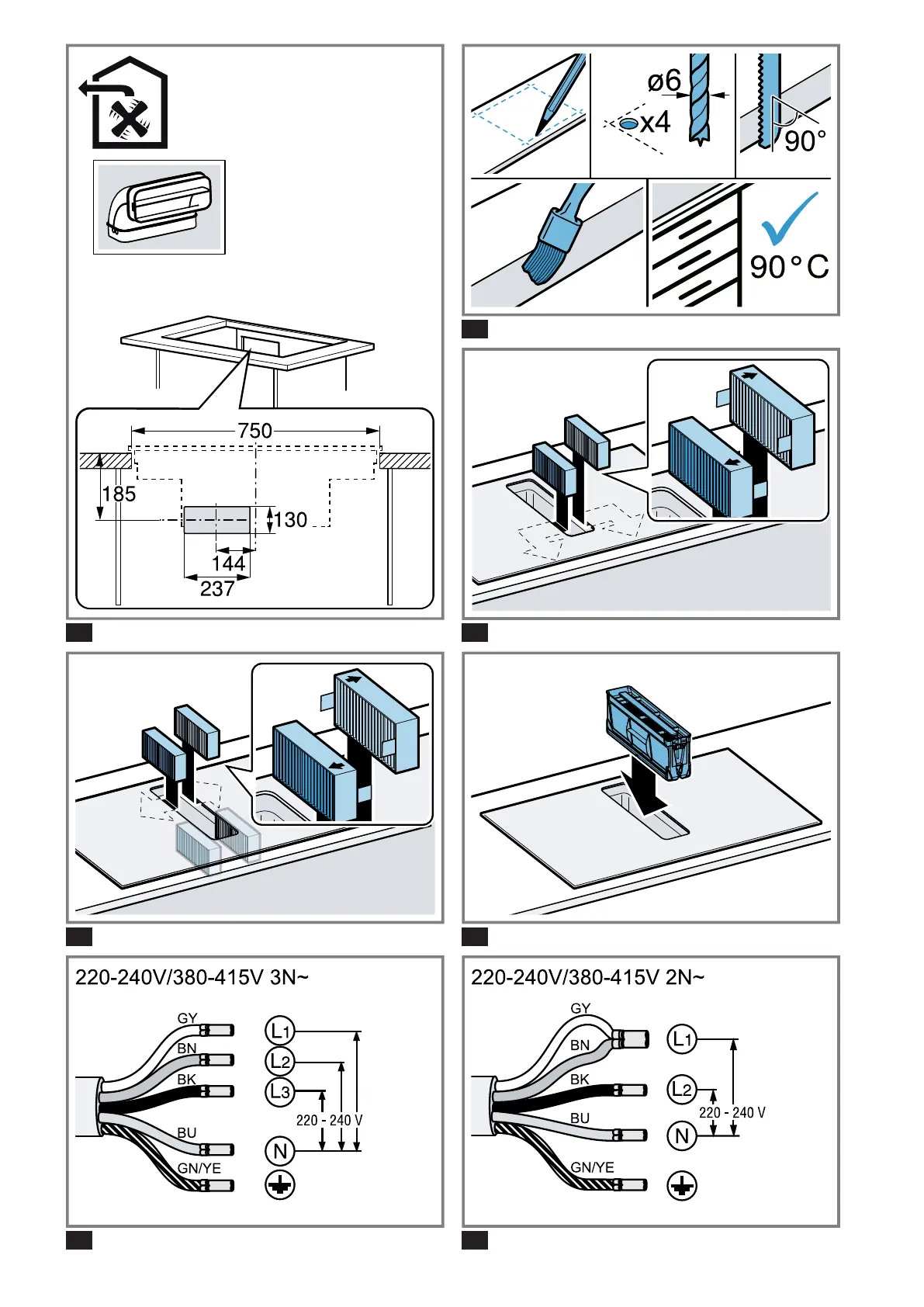 750
185
130
144
237

ø6
x4
90°
90 °C

220-240V/380-415V 3N~
GY
BN
BK
BU
GN/YE
L1
L2
L3
N
220 - 240 V

220-240V/380-415V 2N~
GY
BN
BK
BU
GN/YE
L1
L2
N
220 - 240 V