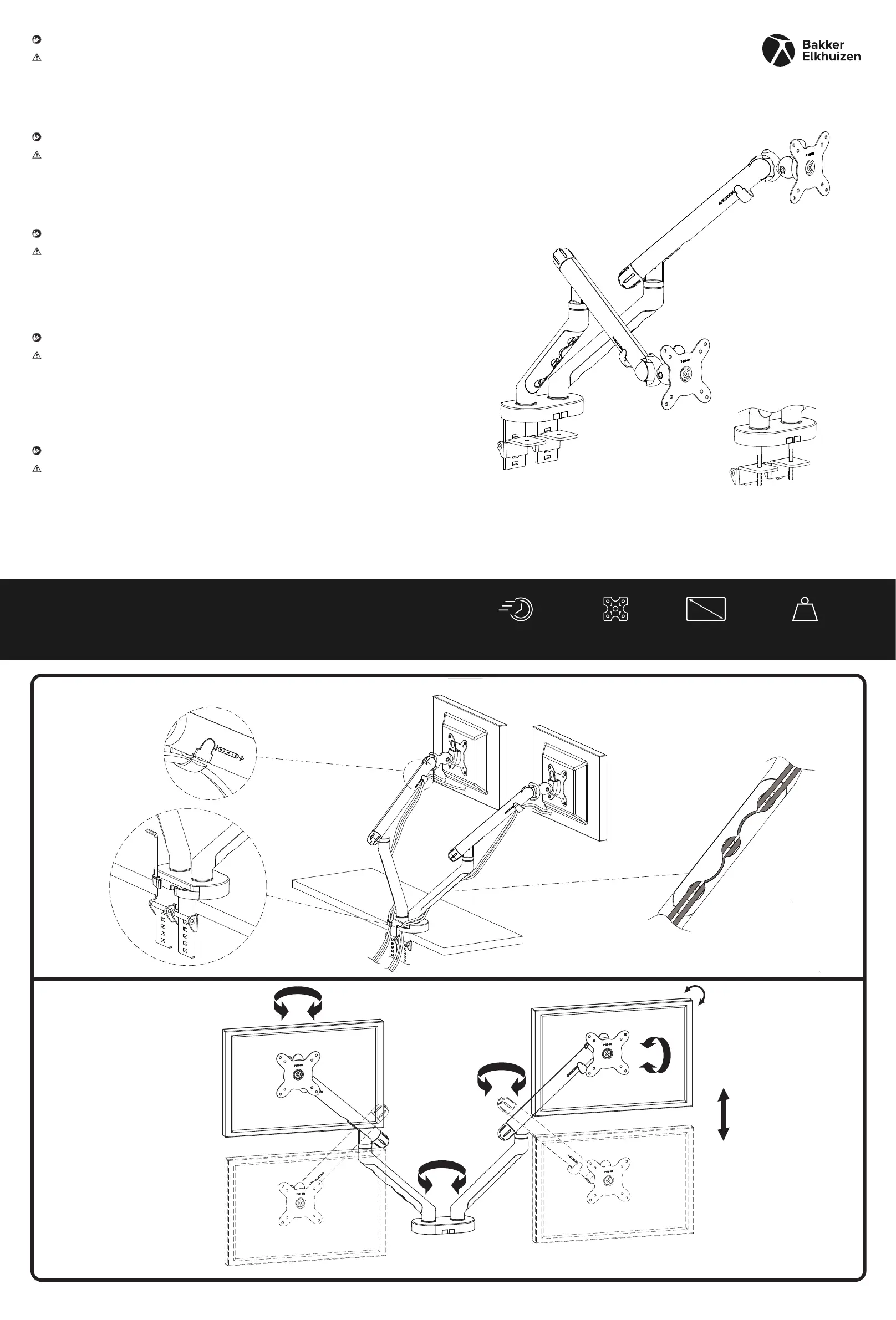 Bakker Elkhuizen