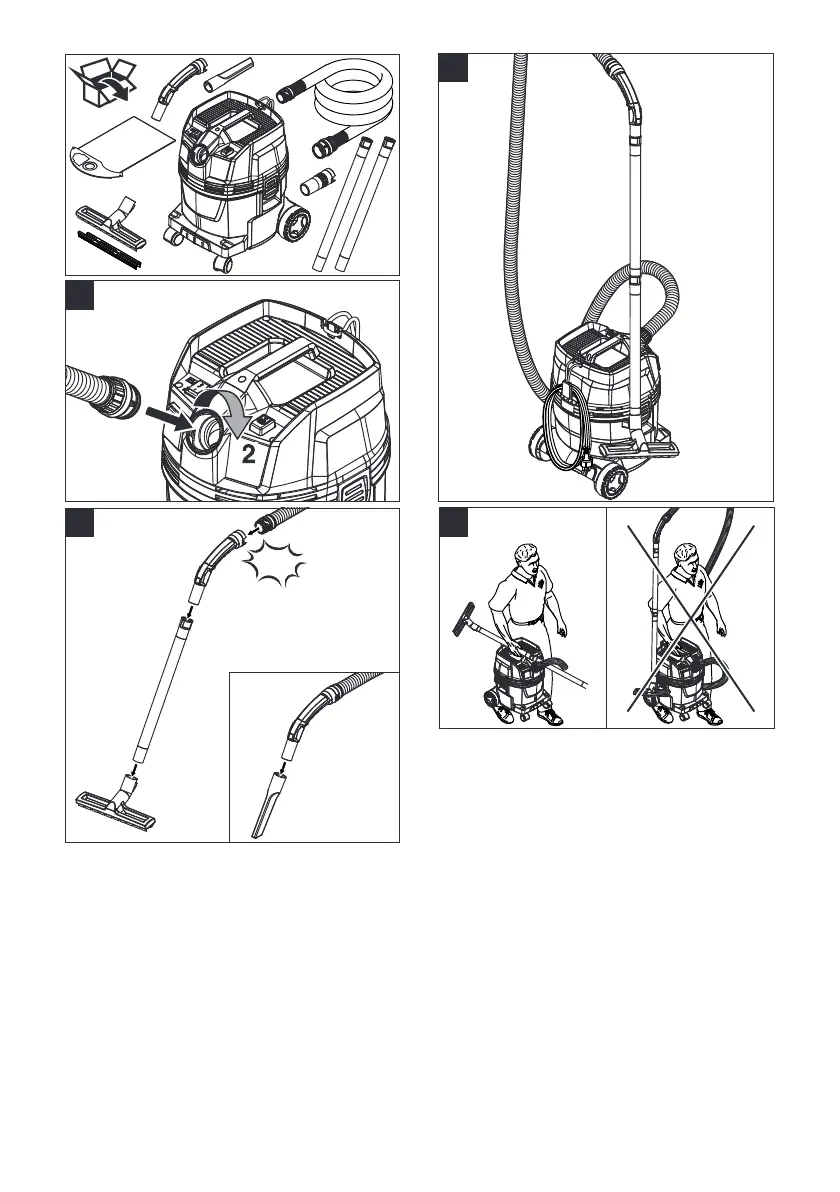 2