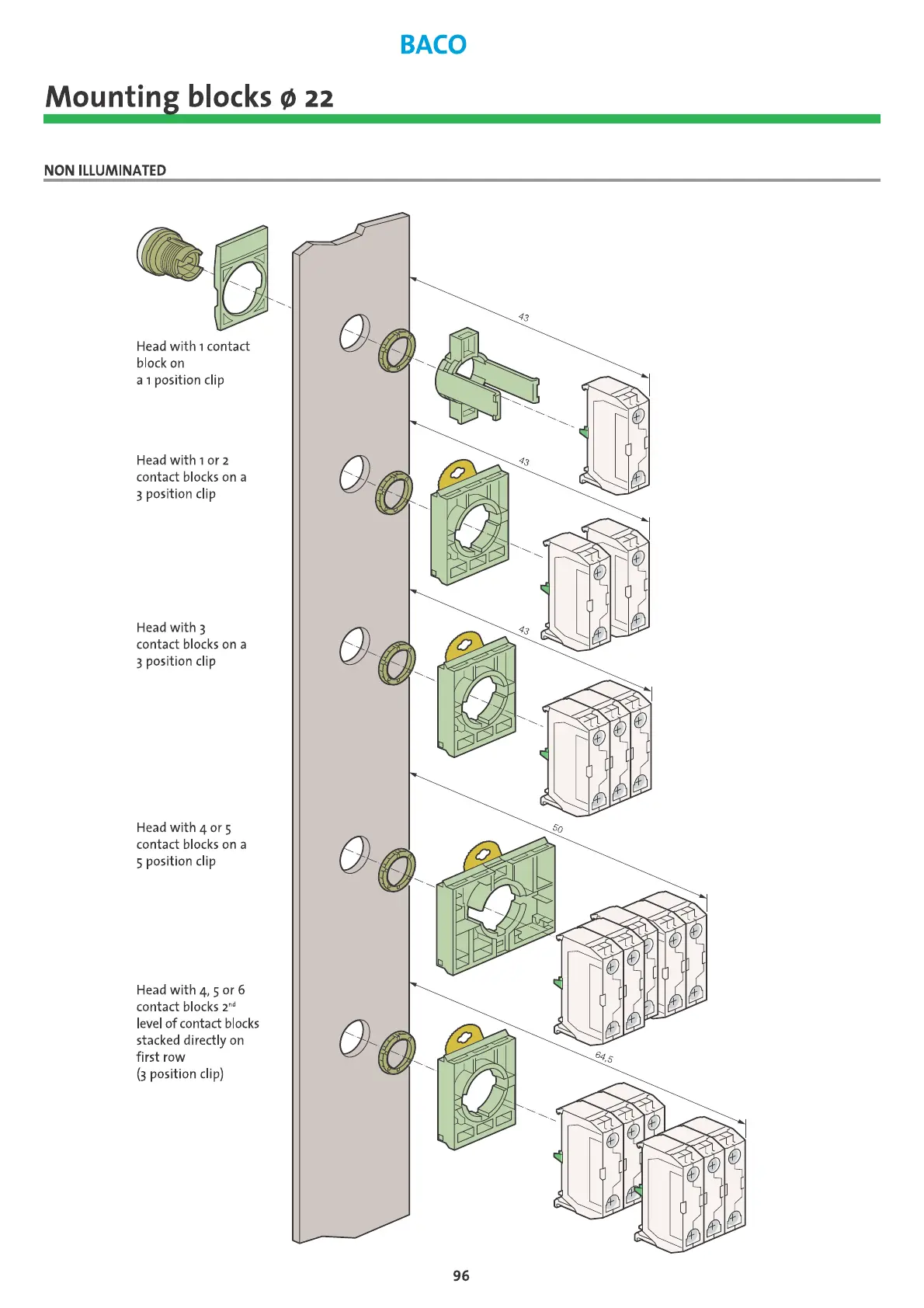 BACO

Mounting blocks ø 22

NON ILLUMINATED

Head with 1 contact block on a 1 position clip

43

Head with 1 or 2 contact blocks on a 3 position clip

43

Head with 3 contact blocks on a 3 position clip

43

Head with 4 or 5 contact blocks on a 5 position clip

50

Head with 4, 5 or 6 contact blocks 2$^{nd}$ level of contact blocks stacked directly on first row (3 position clip)

64,5

96