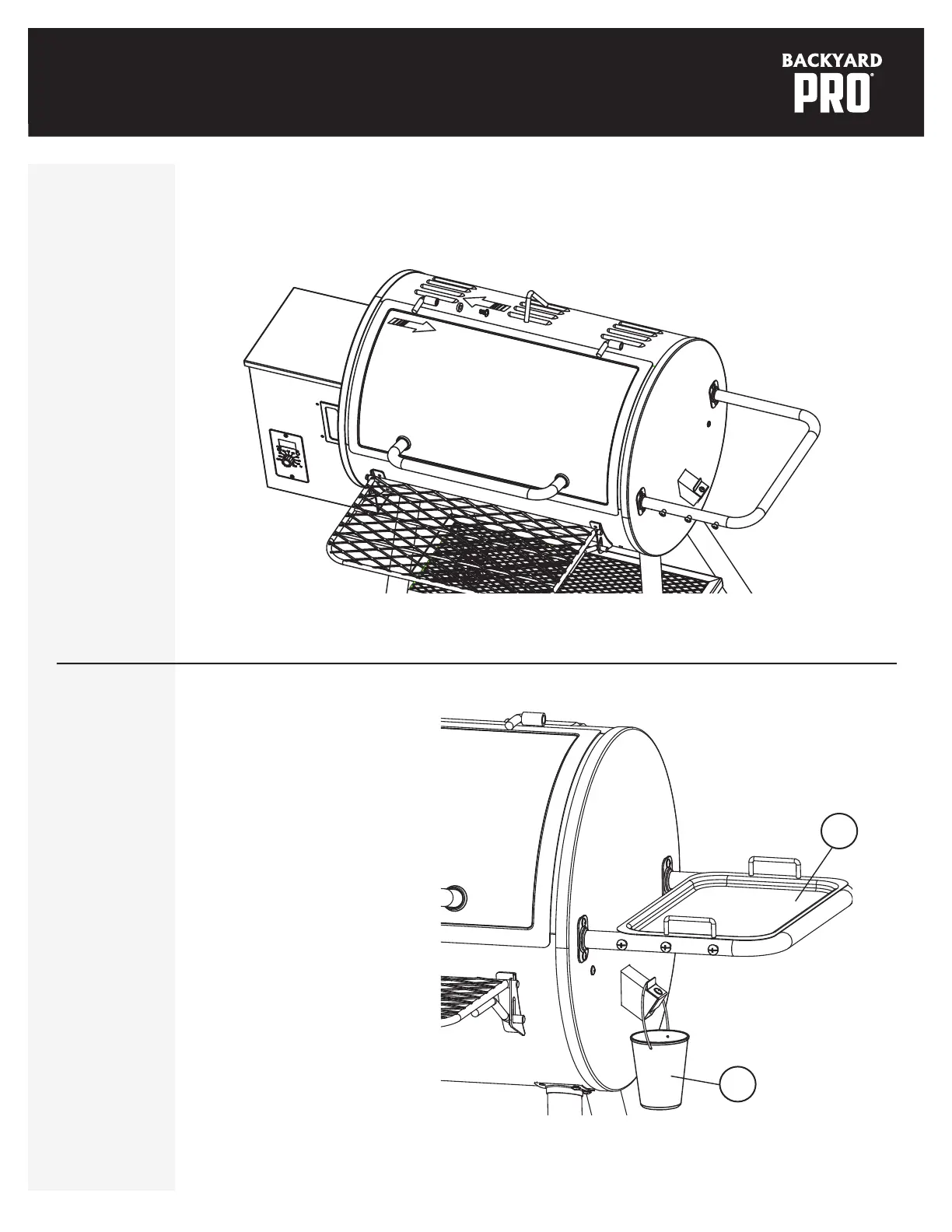 BACKYARD
PRO®