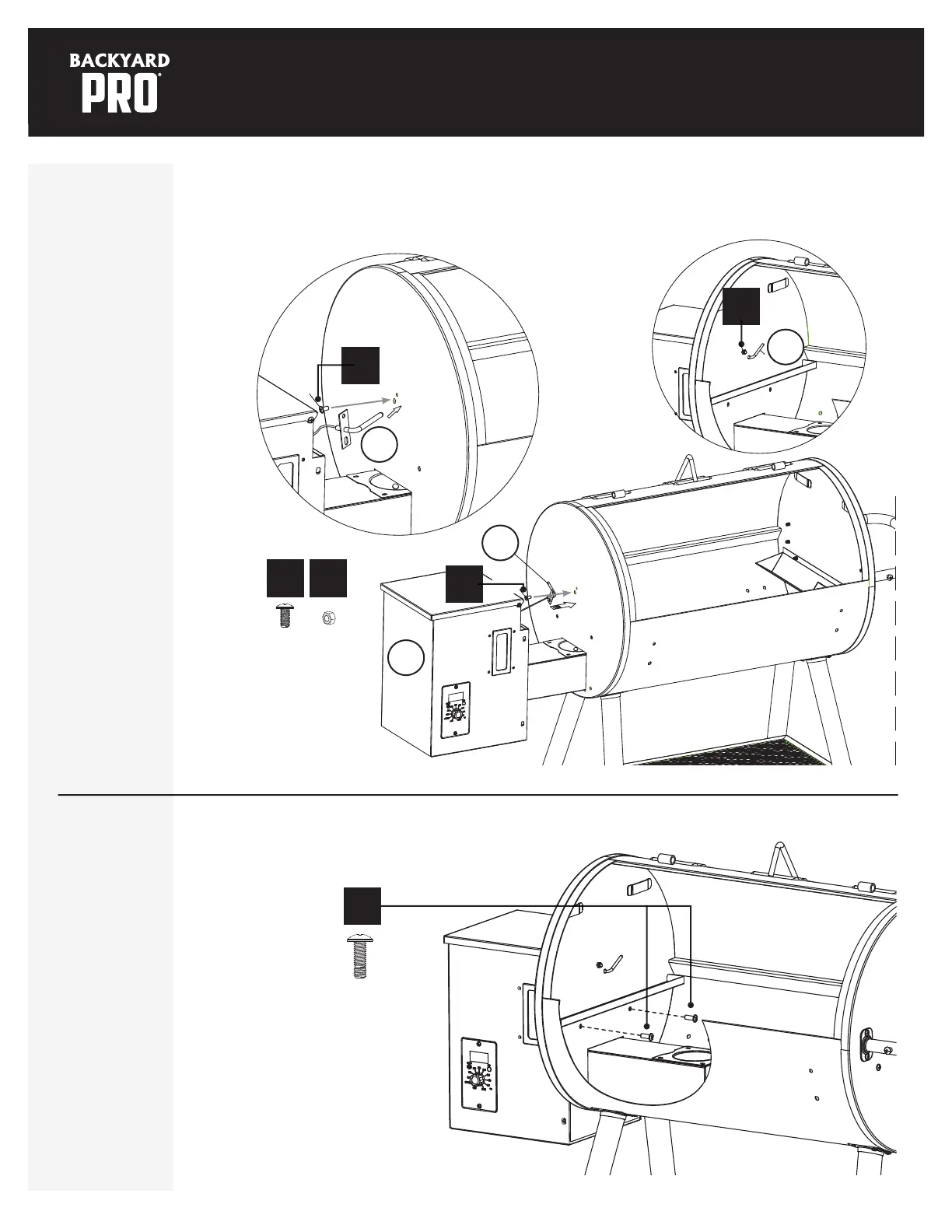 BACKYARD
PRO®