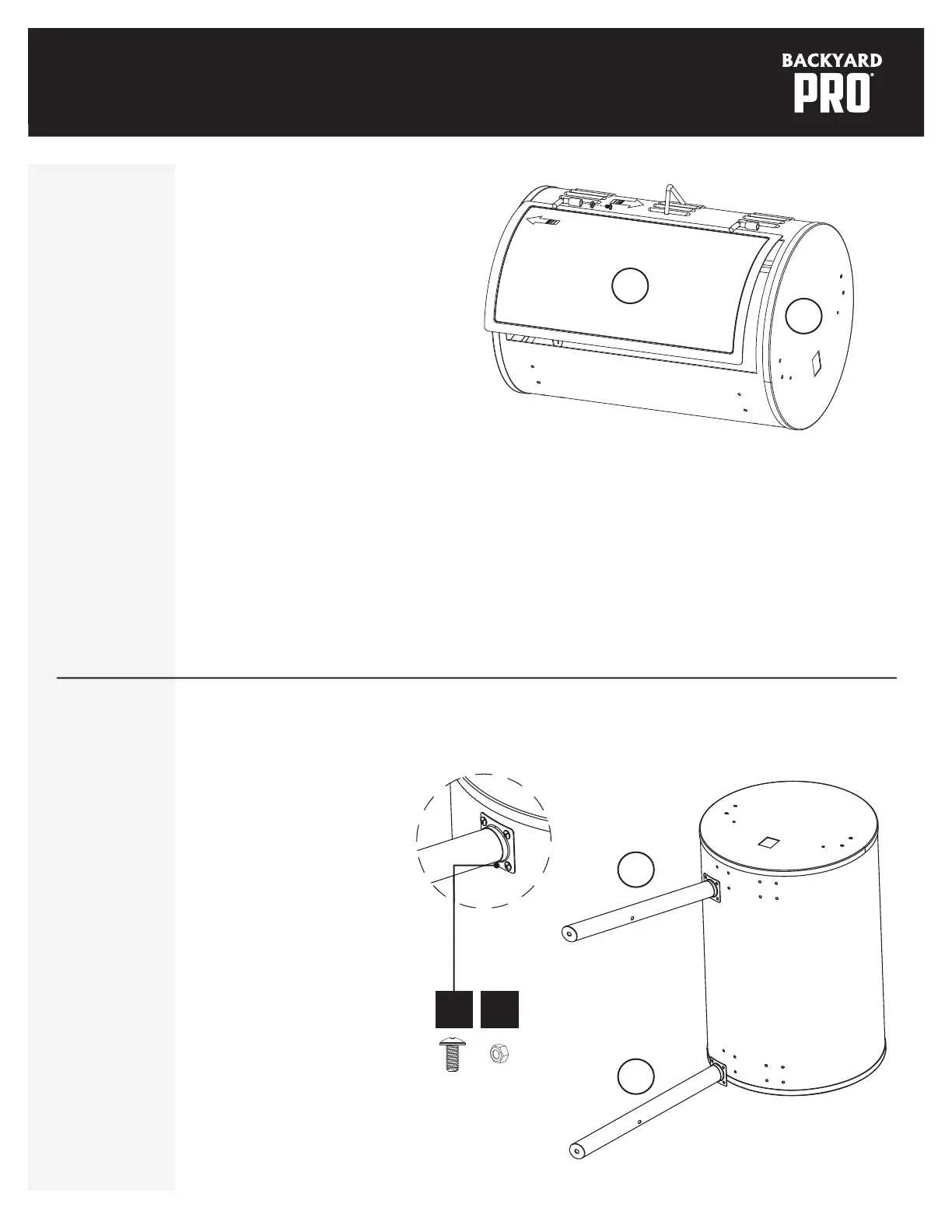 BACKYARD PRO®