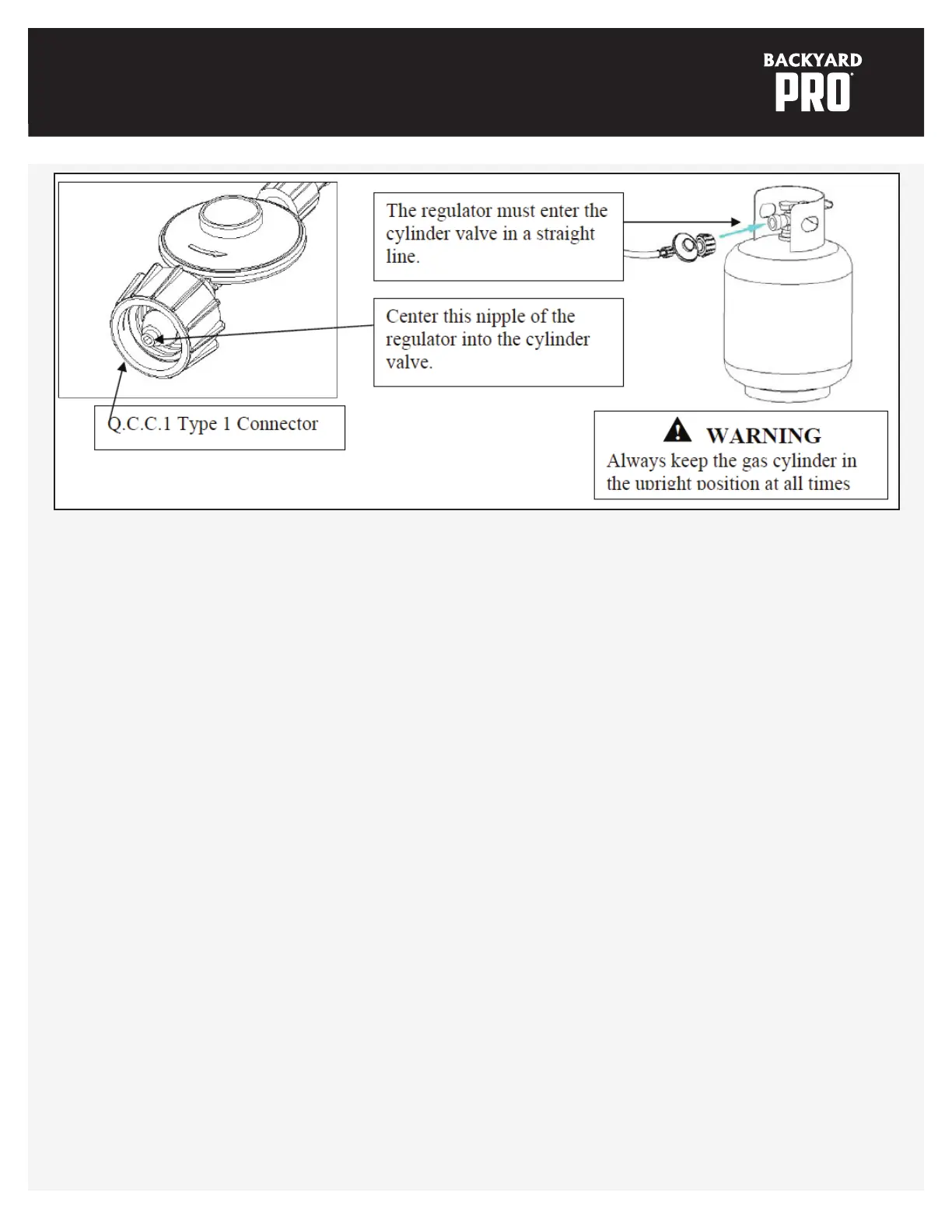 BACKYARD
PRO

The regulator must enter the cylinder valve in a straight line.

Center this nipple of the regulator into the cylinder valve.

Q.C.C.1 Type 1 Connector

WARNING
Always keep the gas cylinder in the upright position at all times