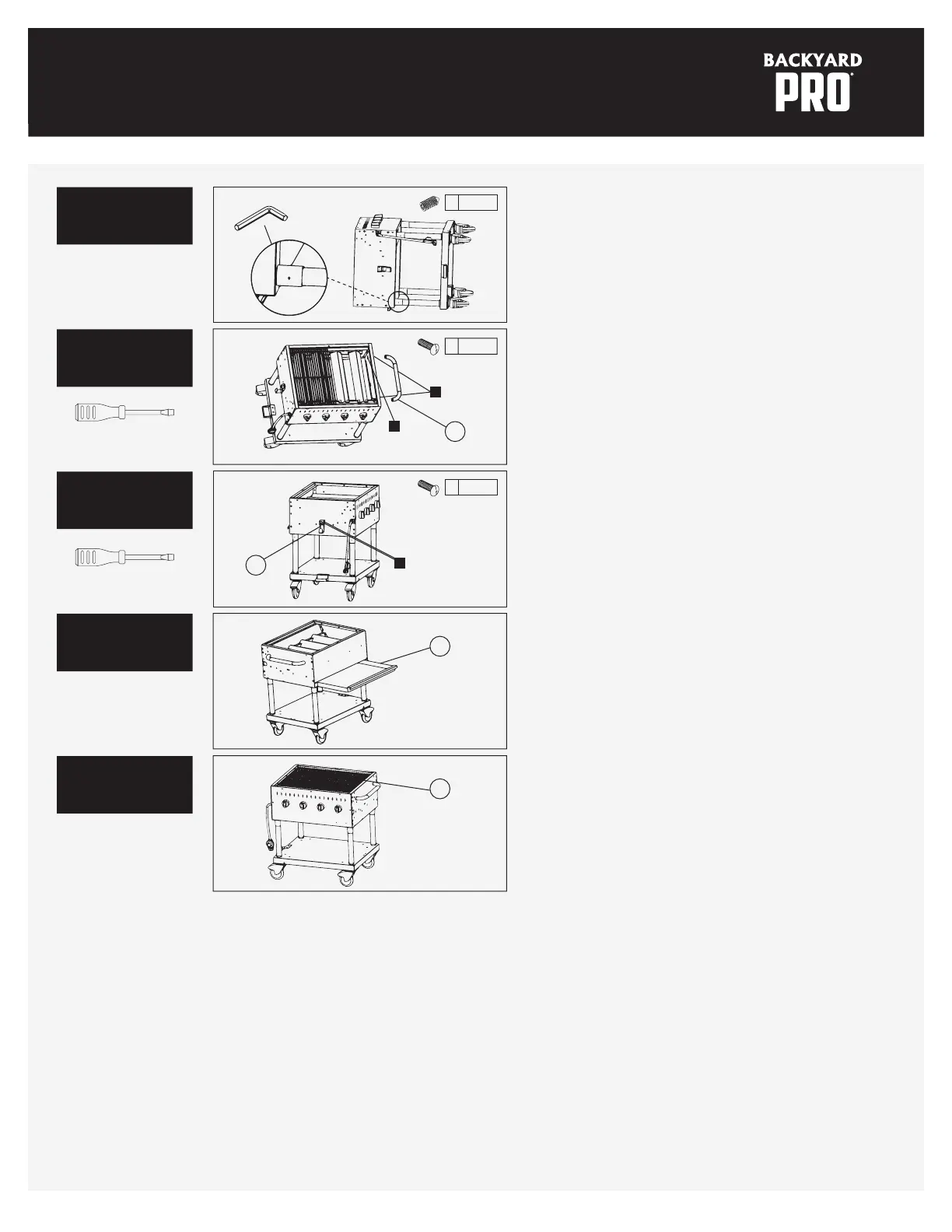 BACKYARD
PRO