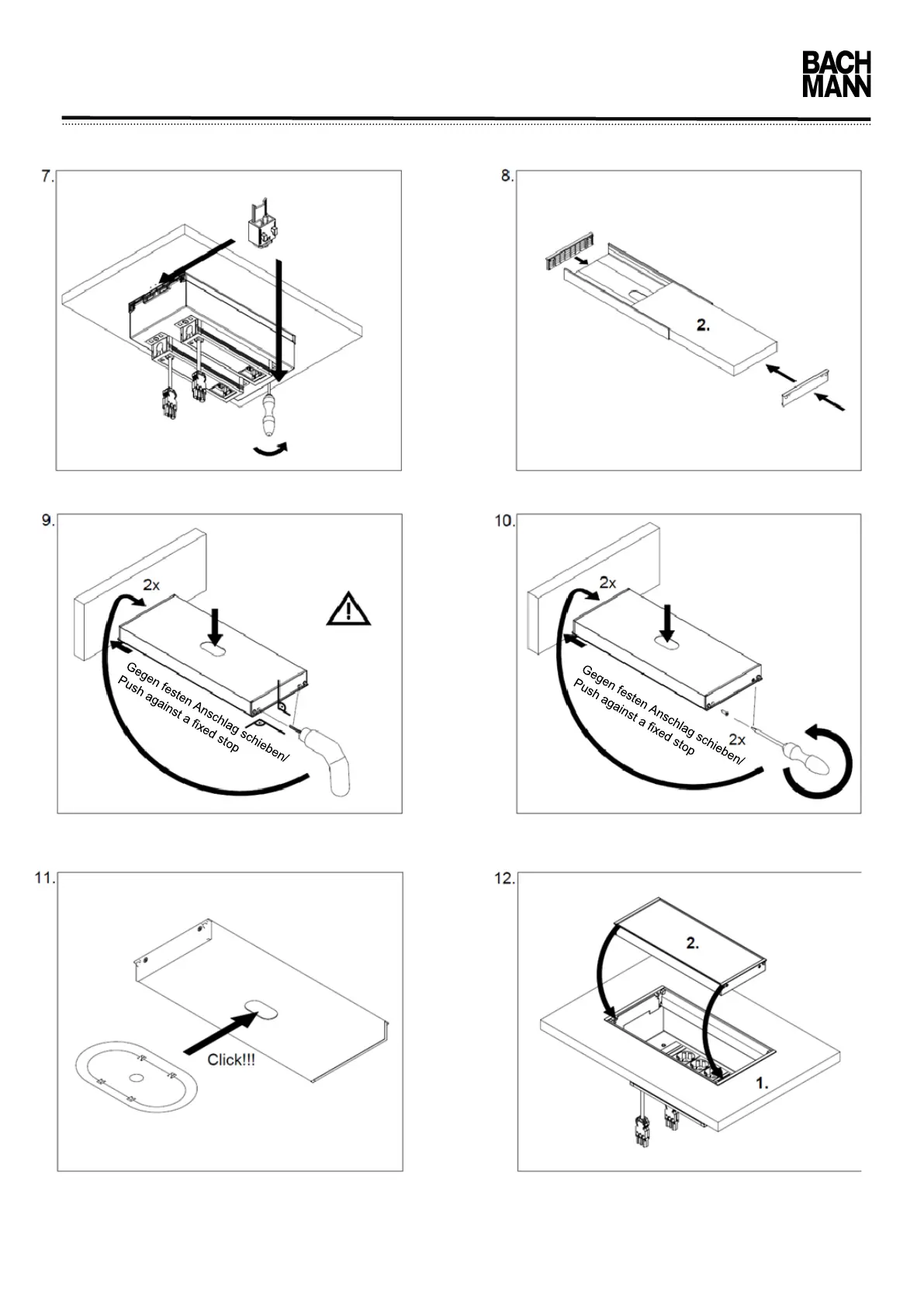 BACH
MANN

7.

8.

2.

9.

2x

Gegen festen Anschlag schieben/
Push against a fixed stop

10.

2x

Gegen festen Anschlag schieben/
Push against a fixed stop

2x

11.

Click!!!

12.

2.

1.