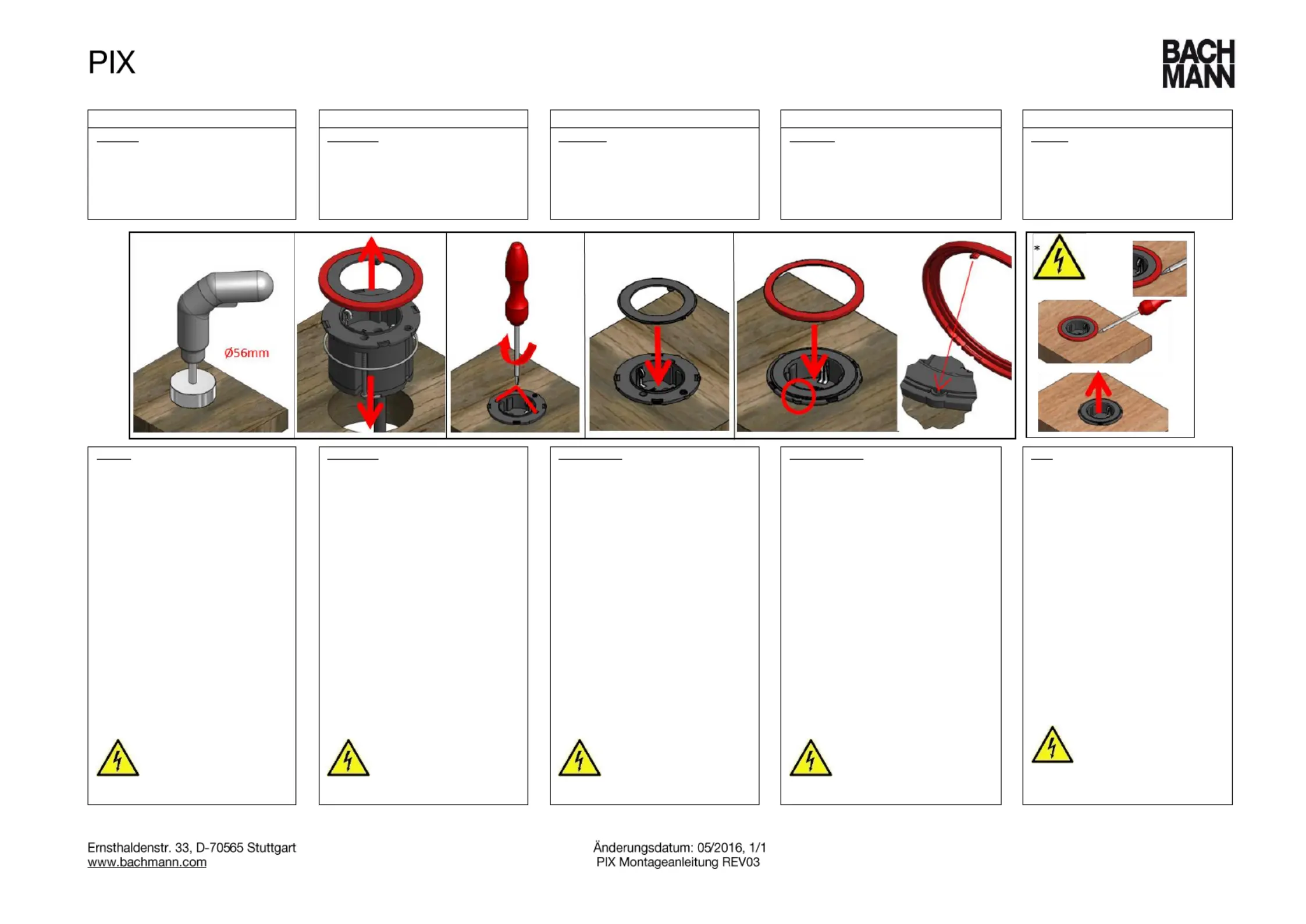 PIX

BACH
MANN

Ø56mm

*

Ernsthaldenstr. 33, D-70565 Stuttgart
www.bachmann.com

Änderungsdatum: 05/2016, 1/1
PIX Montageanleitung REV03