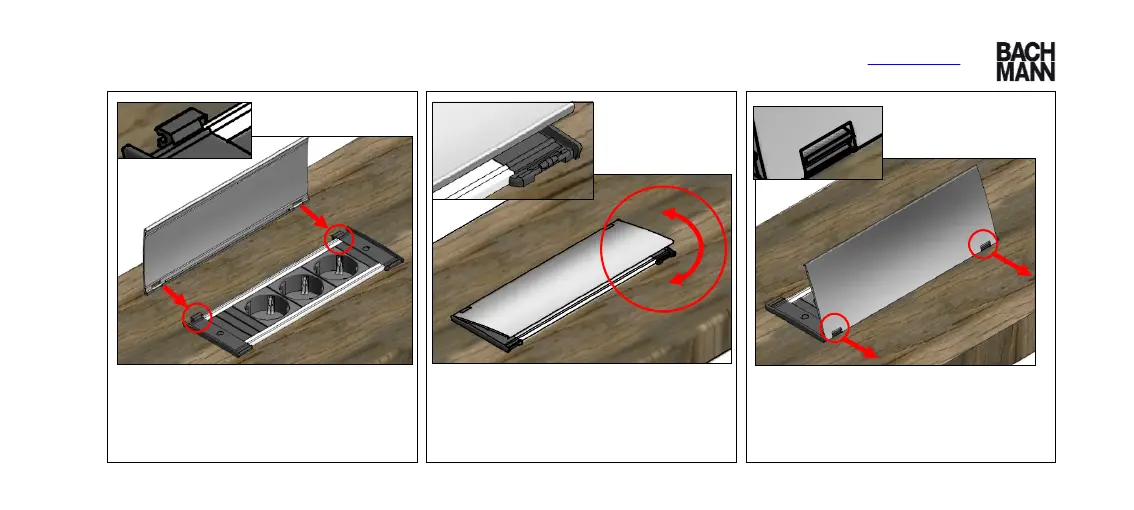 BACH
MANN