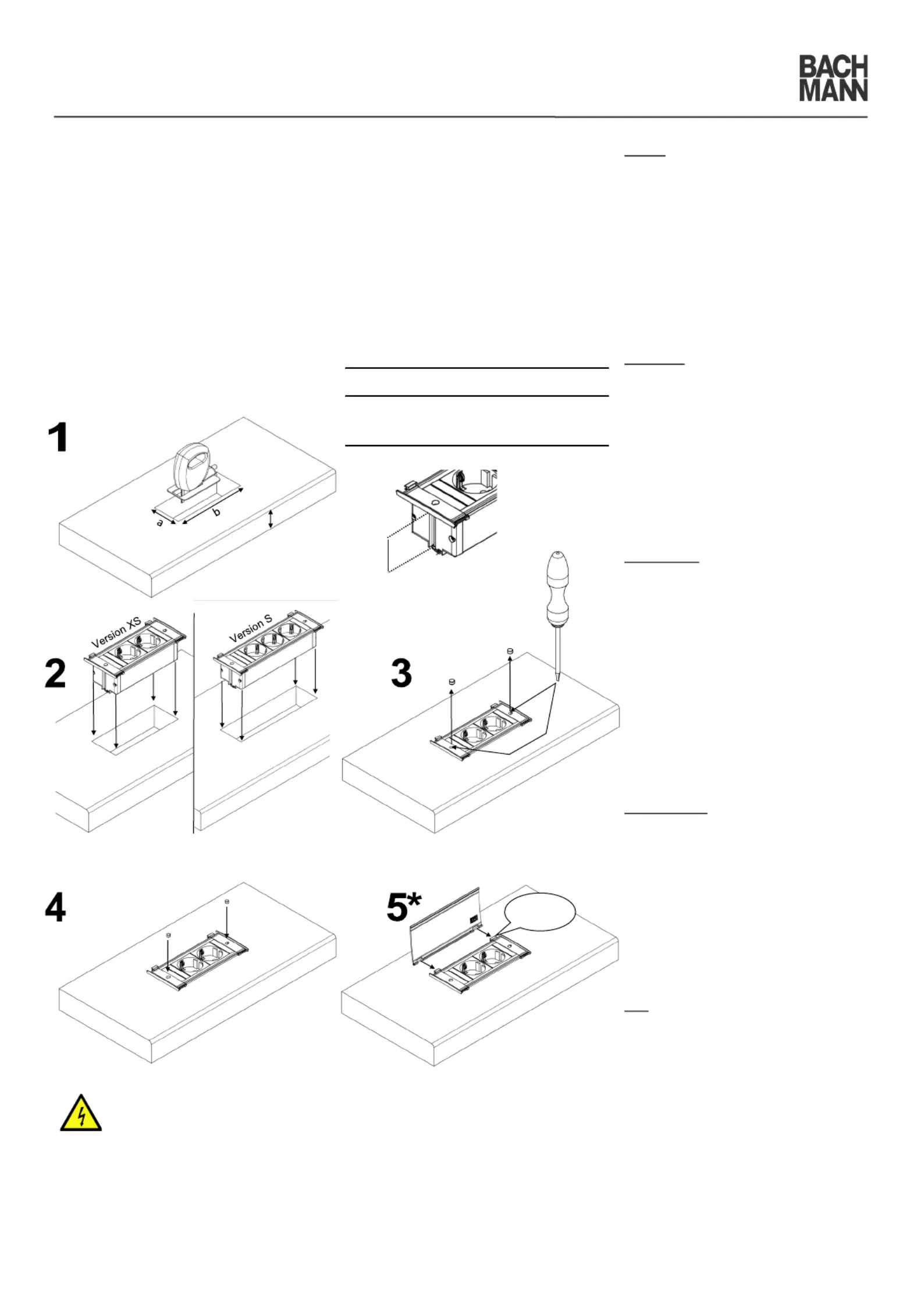 BACH
MANN

1

a
b

2

Version XS

Version S

3

4

5*