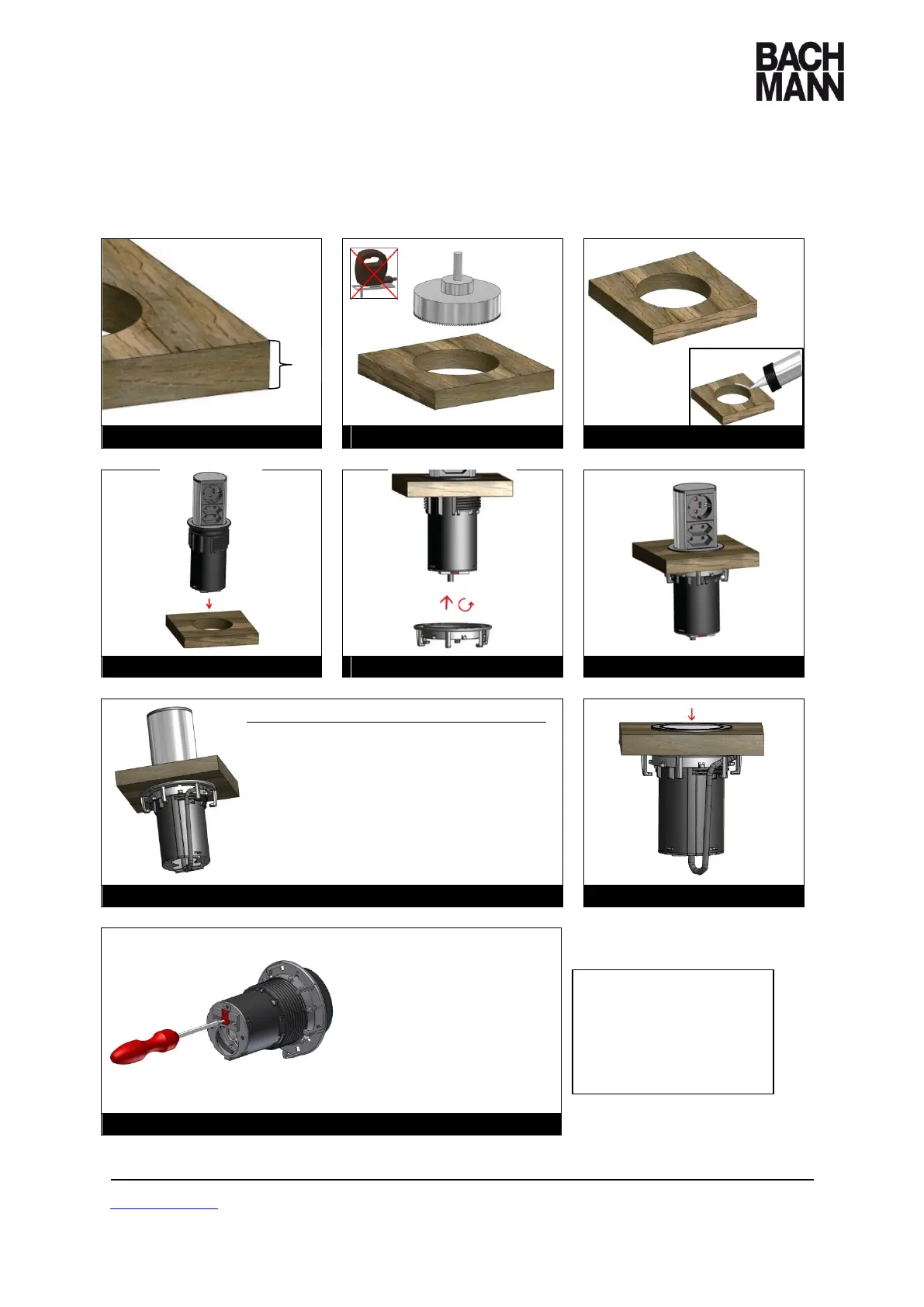 BACH
MANN