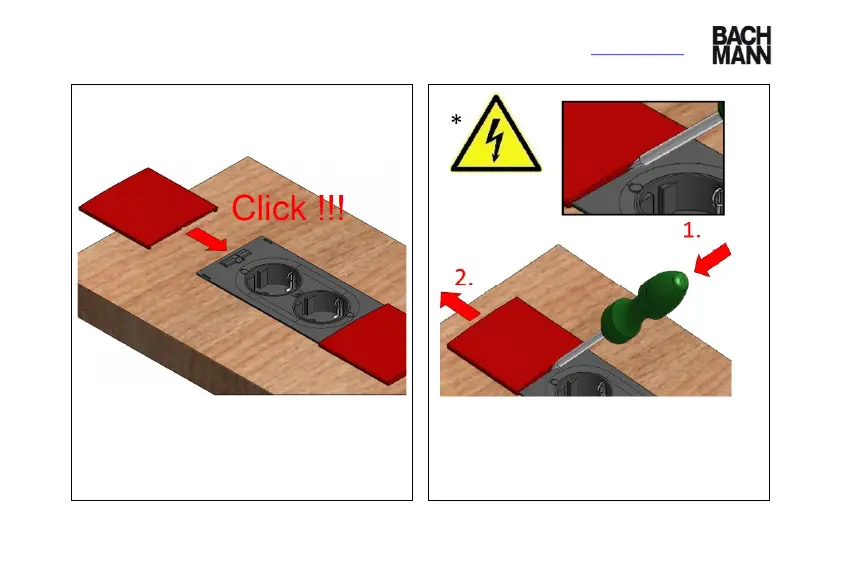 BACH
MANN

Click !!!

*

1.

2.