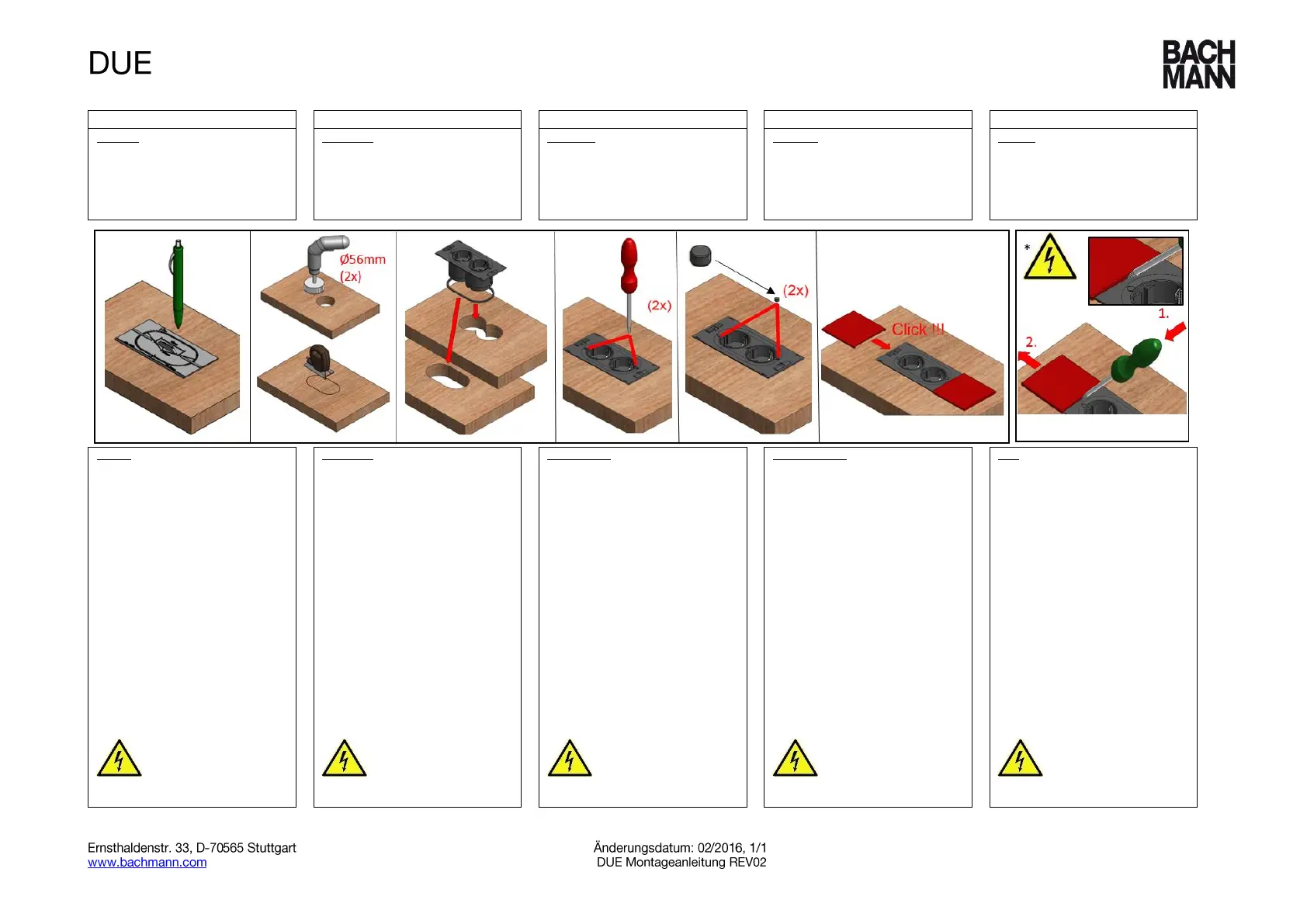 DUE

BACH
MANN

Ø56mm
(2x)

(2x)

(2x)

Click !!!

*

1.

2.

Ernsthaldenstr. 33, D-70565 Stuttgart
www.bachmann.com

Änderungsdatum: 02/2016, 1/1
DUE Montageanleitung REV02