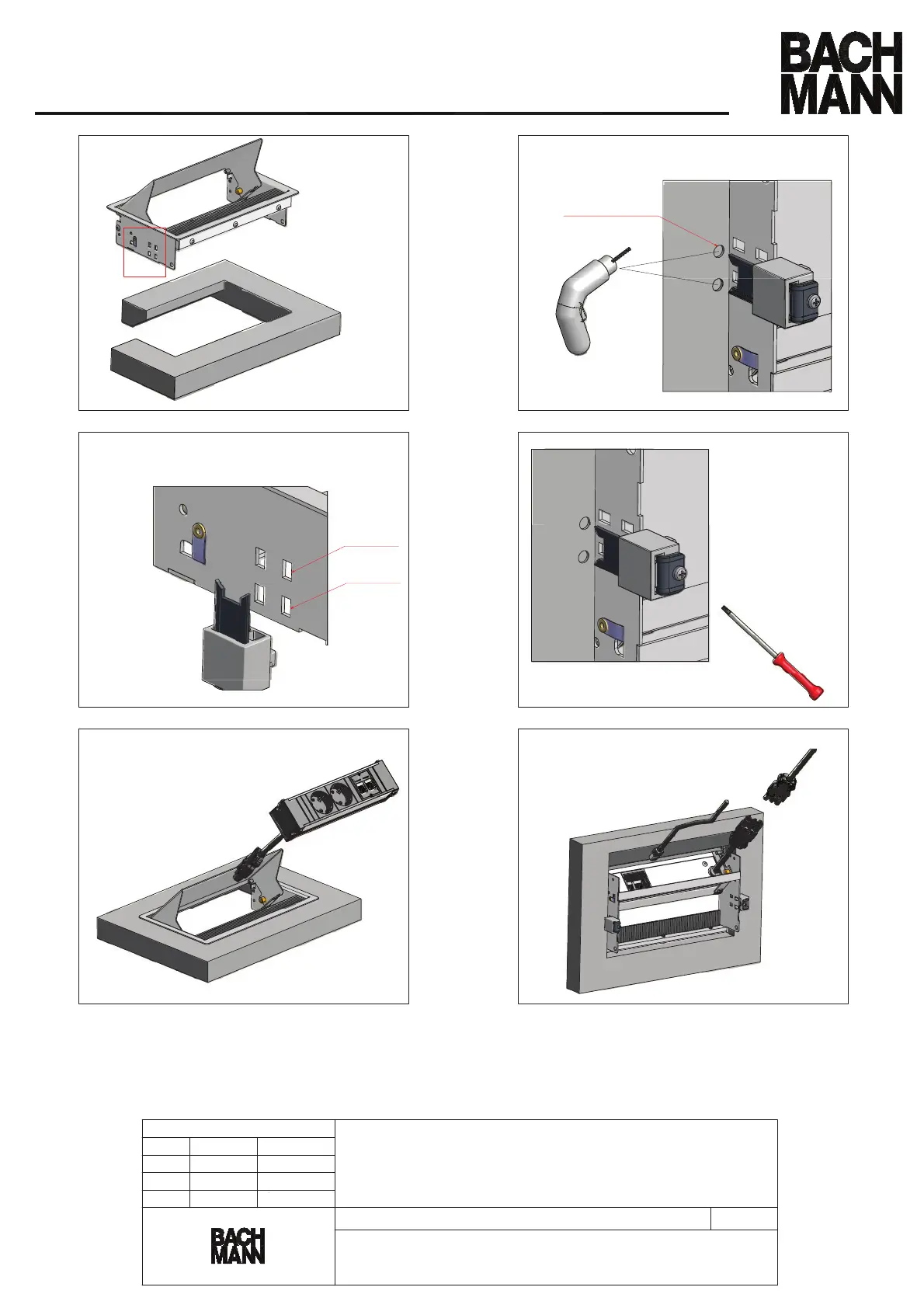 BACH MANN

BACH MANN