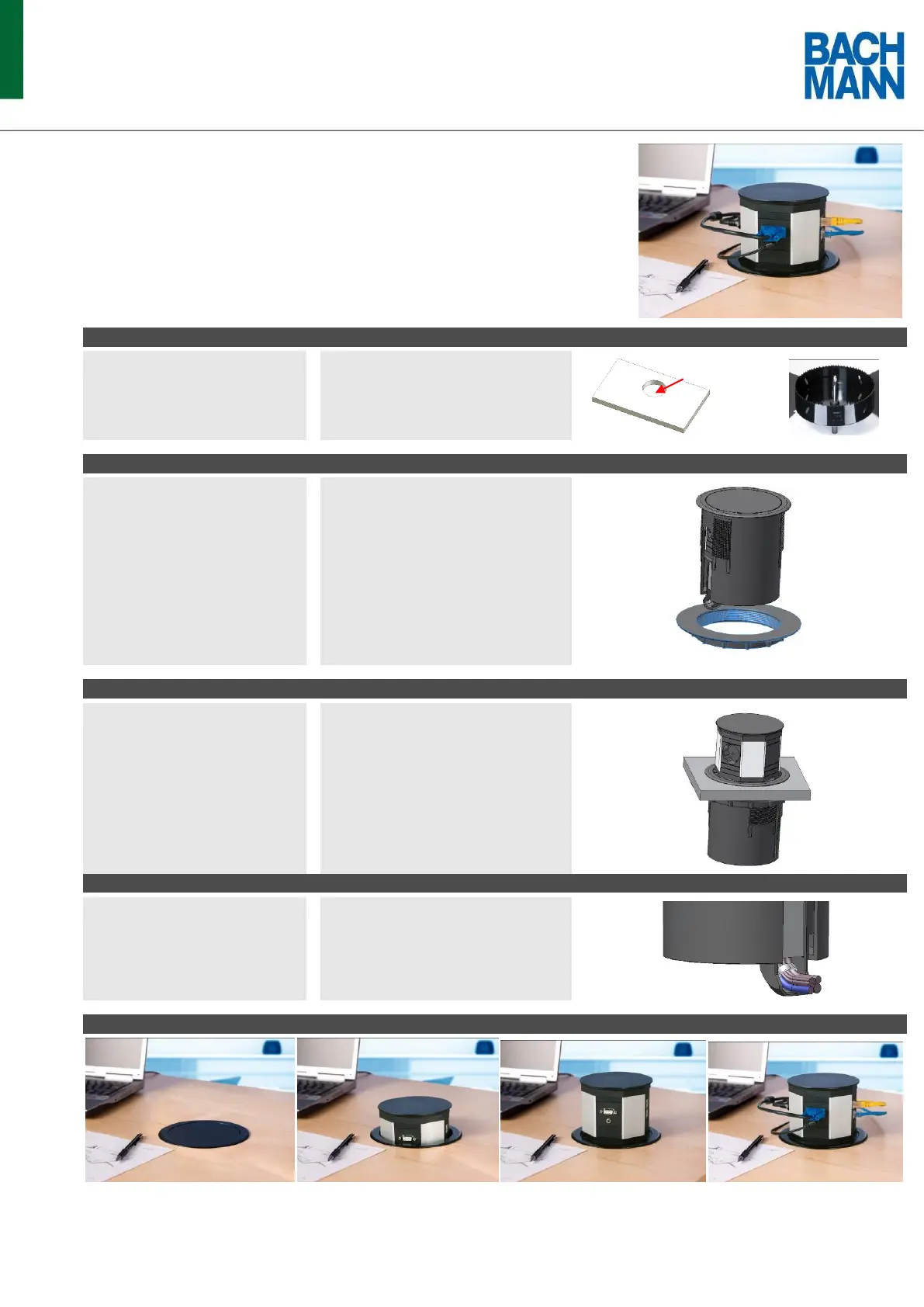 BACH
MANN