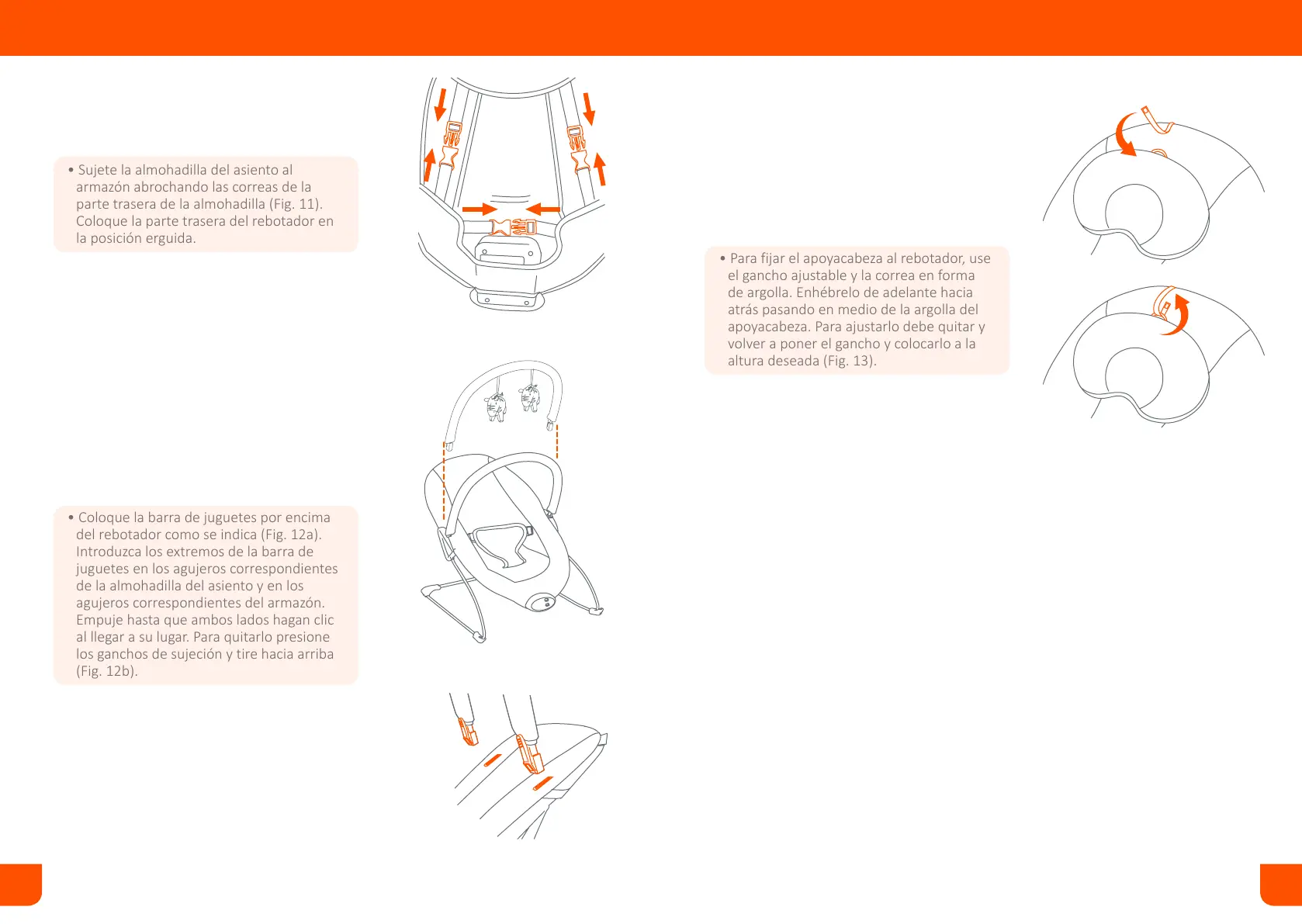 • Sujete la almohadilla del asiento al armazón abrochando las correas de la parte trasera de la almohadilla (Fig. 11). Coloque la parte trasera del rebotador en la posición erguida.

• Coloque la barra de juguetes por encima del rebotador como se indica (Fig. 12a). Introduzca los extremos de la barra de juguetes en los agujeros correspondientes de la almohadilla del asiento y en los agujeros correspondientes del armazón. Empuje hasta que ambos lados hagan clic al llegar a su lugar. Para quitarlo presione los ganchos de sujeción y tire hacia arriba (Fig. 12b).

• Para fijar el apoyacabeza al rebotador, use el gancho ajustable y la correa en forma de argolla. Enhébrelo de adelante hacia atrás pasando en medio de la argolla del apoyacabeza. Para ajustarlo debe quitar y volver a poner el gancho y colocarlo a la altura deseada (Fig. 13).