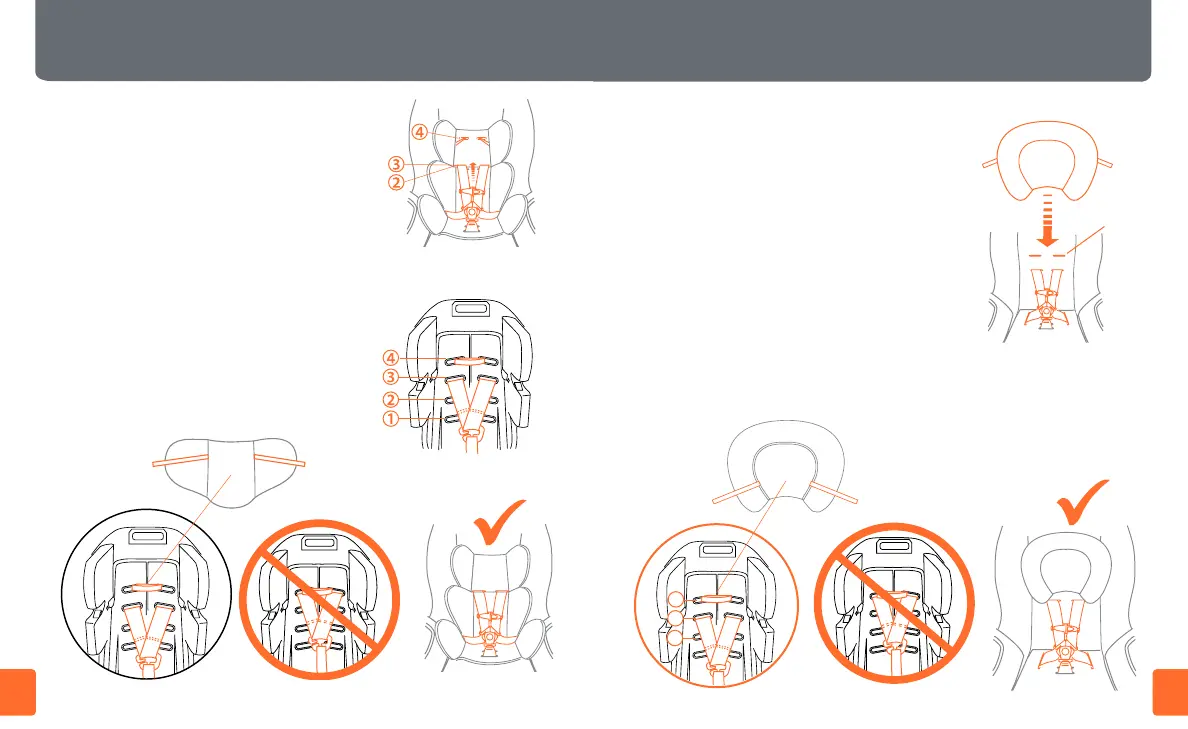 ④
③
②

④
③
②
①