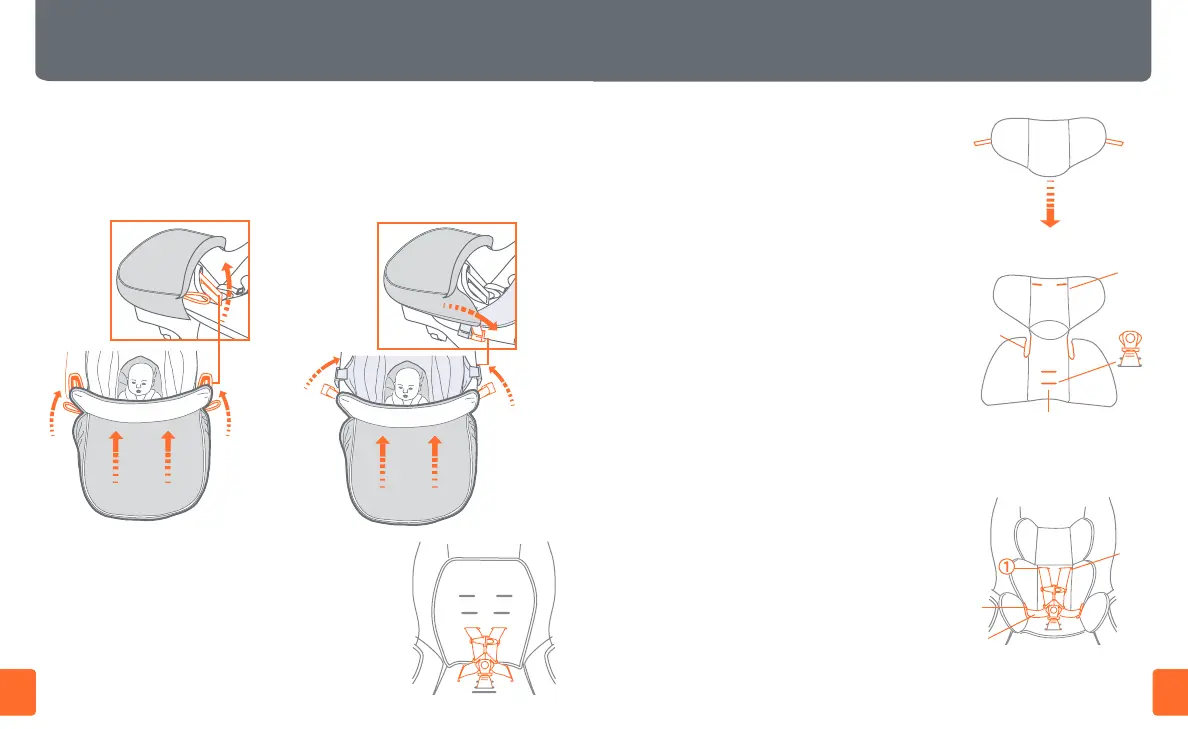 1