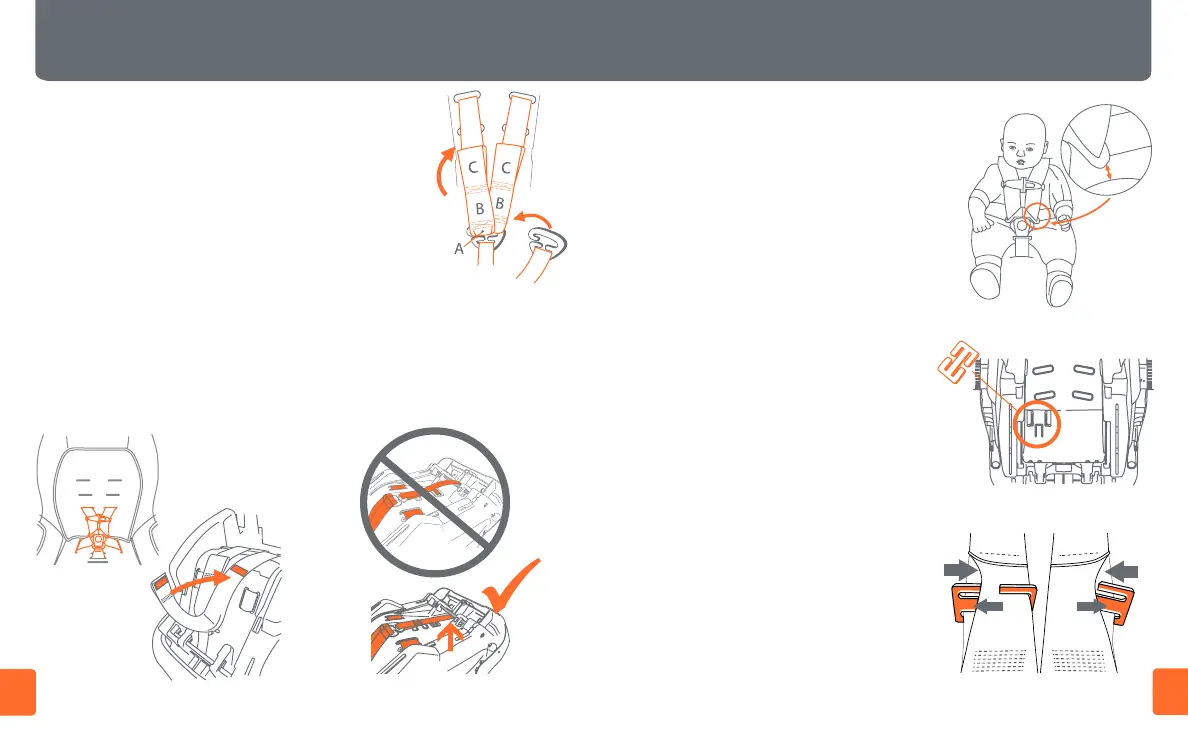 C C
B B
A