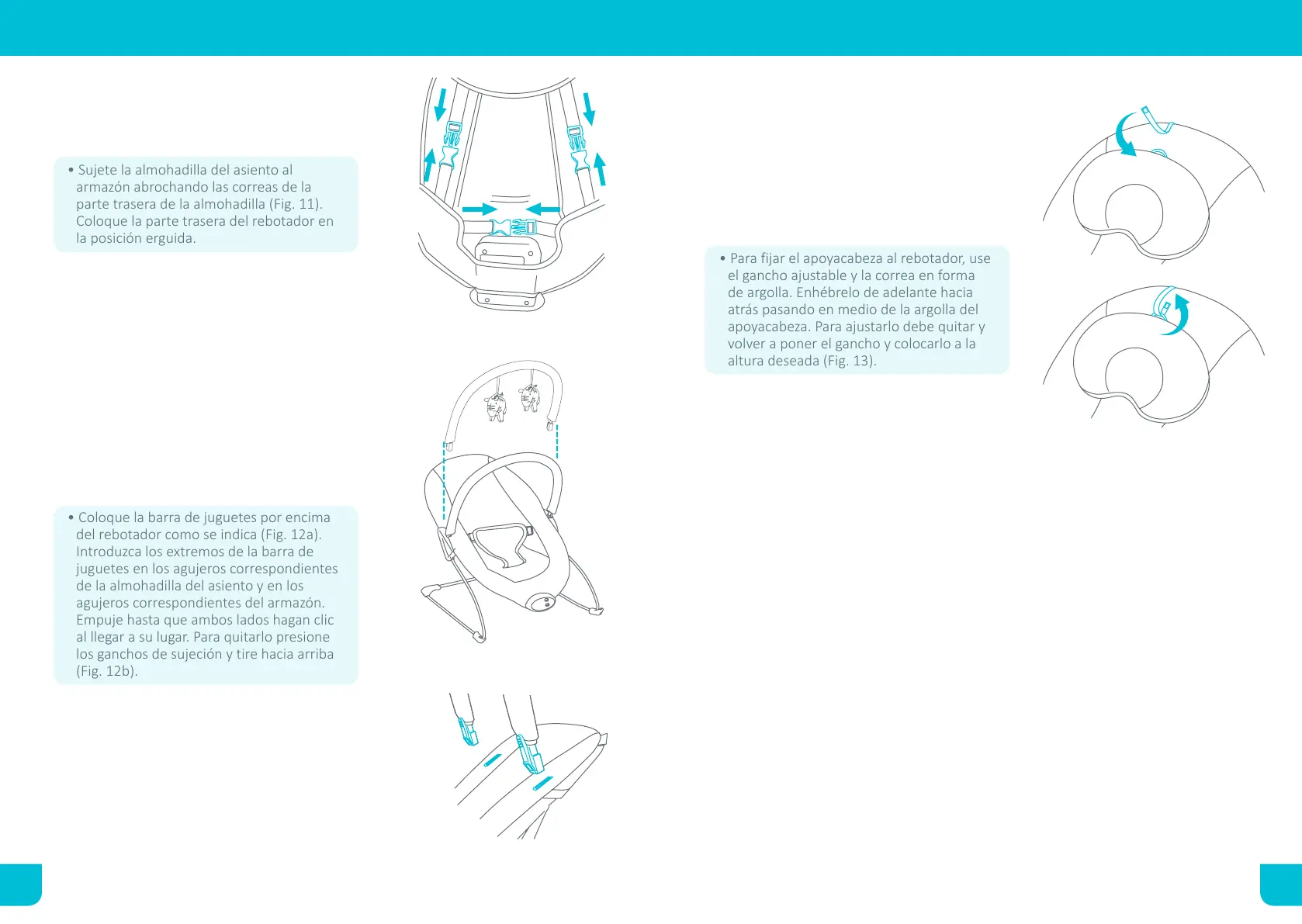 • Sujete la almohadilla del asiento al armazón abrochando las correas de la parte trasera de la almohadilla (Fig. 11). Coloque la parte trasera del rebotador en la posición erguida.

• Coloque la barra de juguetes por encima del rebotador como se indica (Fig. 12a). Introduzca los extremos de la barra de juguetes en los agujeros correspondientes de la almohadilla del asiento y en los agujeros correspondientes del armazón. Empuje hasta que ambos lados hagan clic al llegar a su lugar. Para quitarlo presione los ganchos de sujeción y tire hacia arriba (Fig. 12b).

• Para fijar el apoyacabeza al rebotador, use el gancho ajustable y la correa en forma de argolla. Enhébrelo de adelante hacia atrás pasando en medio de la argolla del apoyacabeza. Para ajustarlo debe quitar y volver a poner el gancho y colocarlo a la altura deseada (Fig. 13).