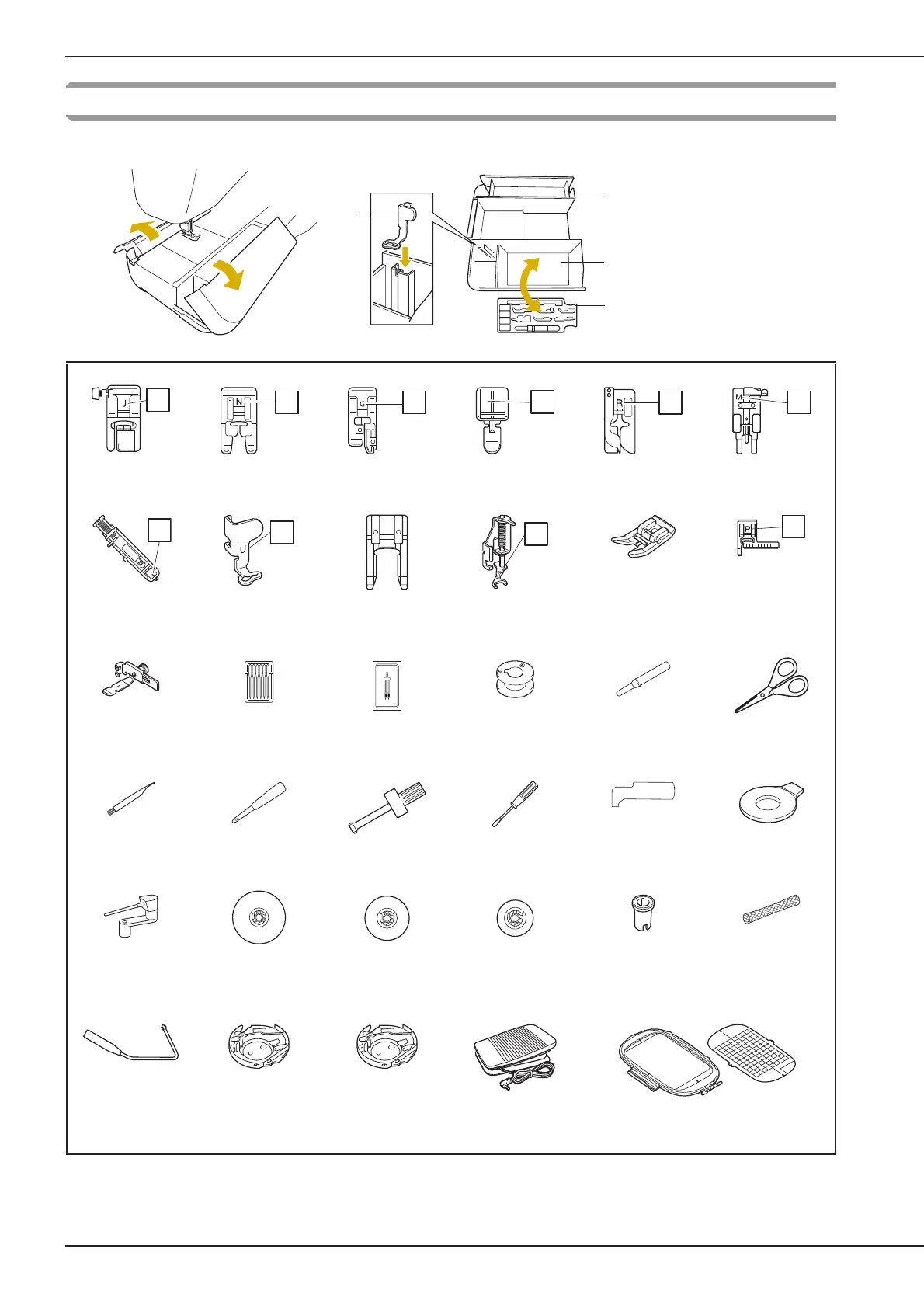 J

N

G

I

R

M

U

P