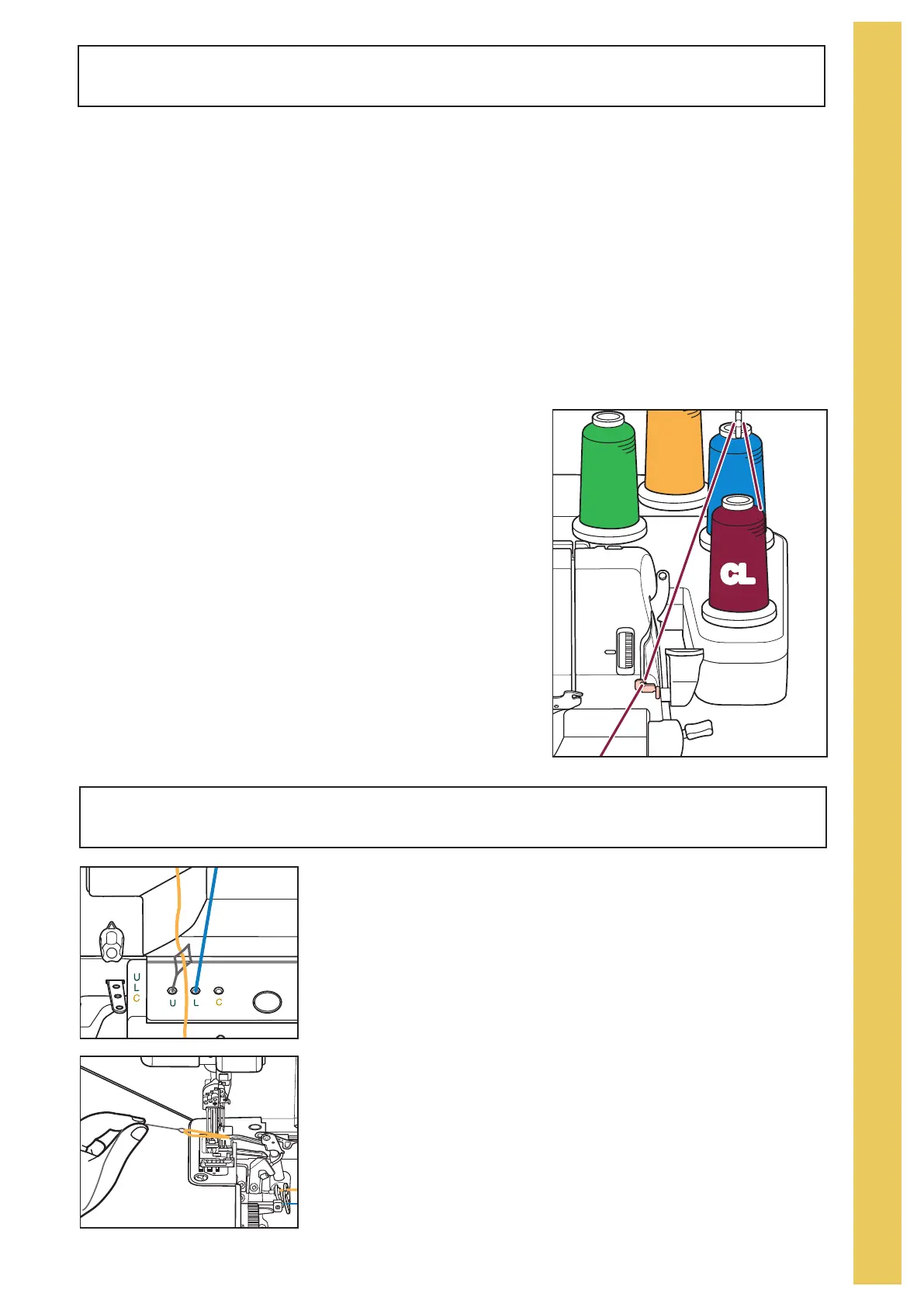 CL

U
L
C
U L C