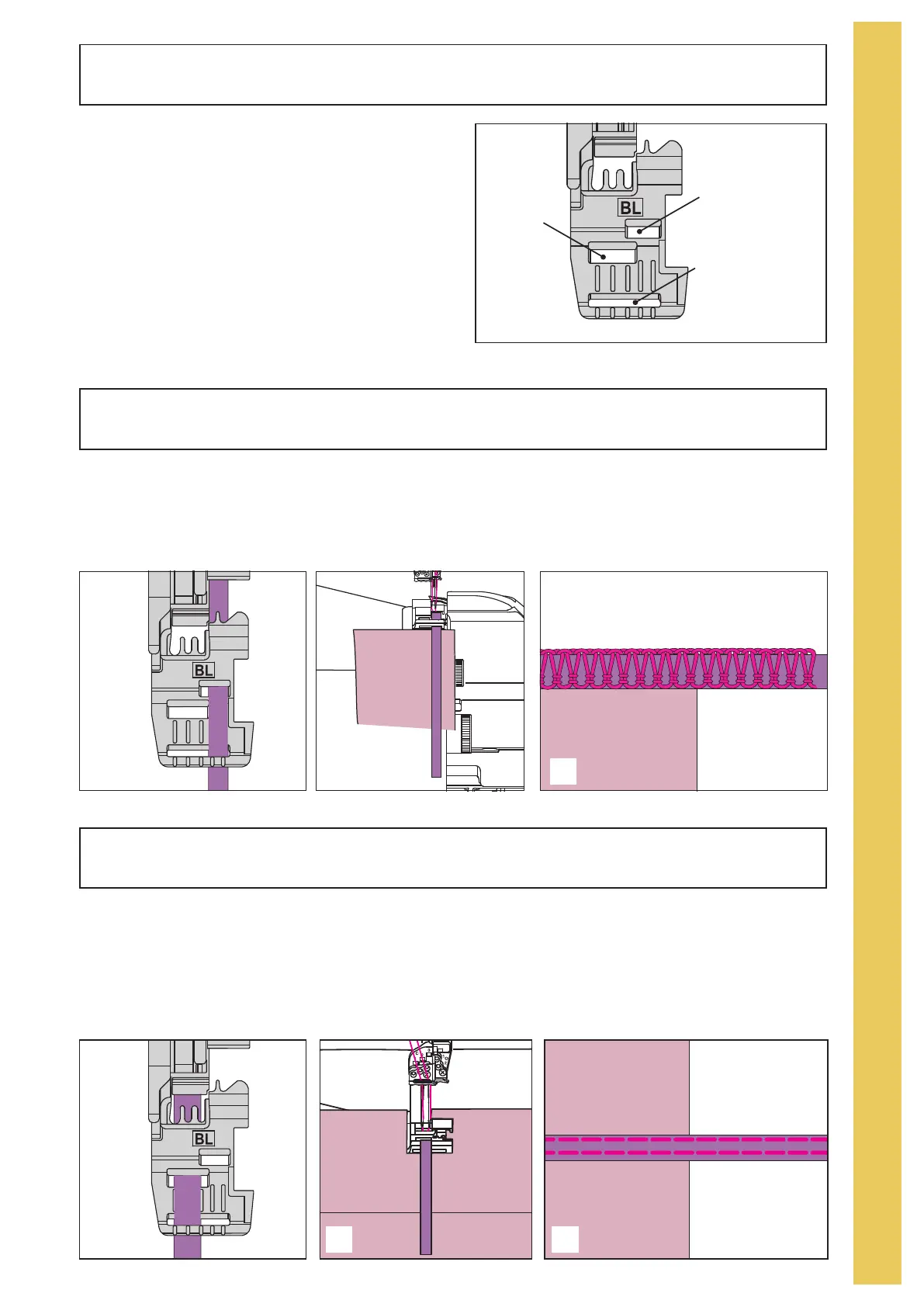 BL

BL

BL